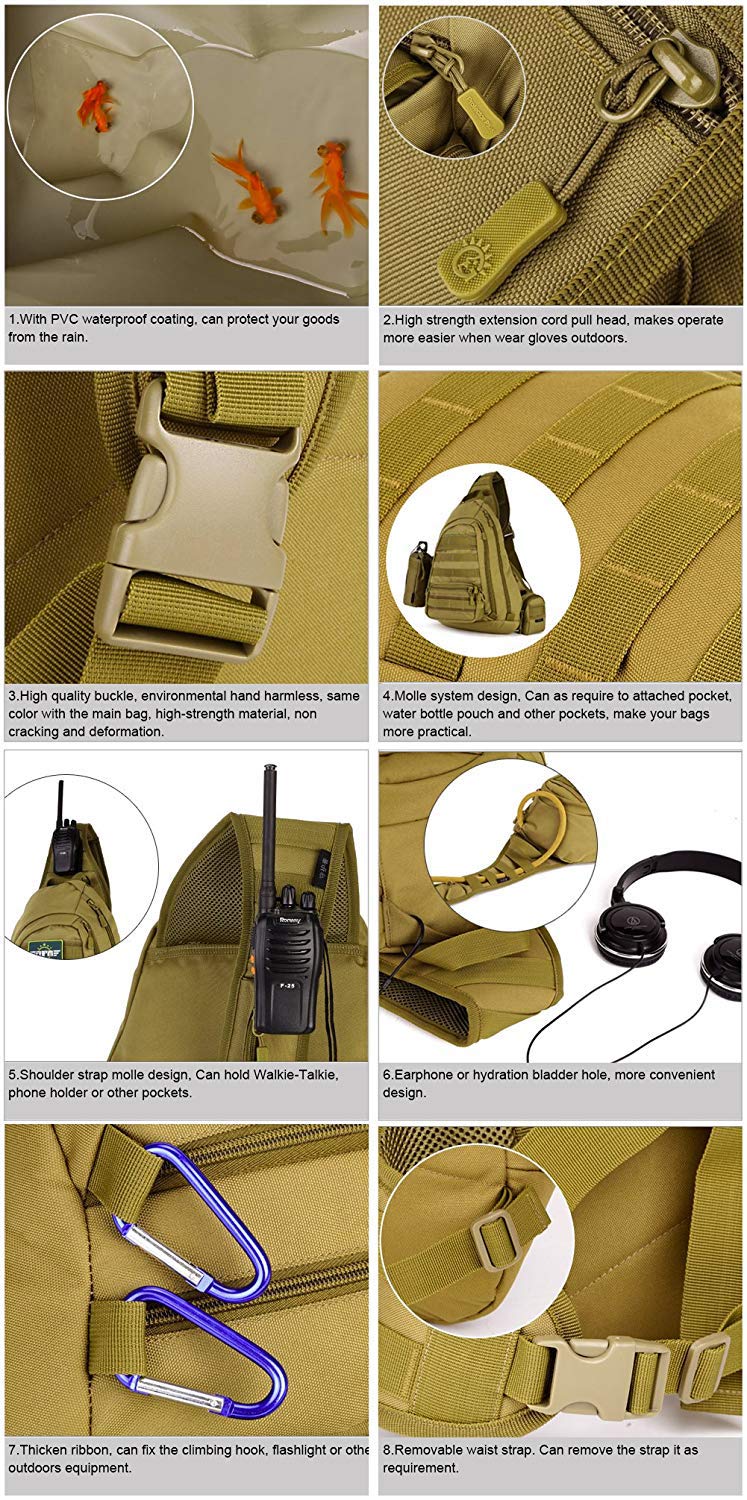 1.With PVC waterproof coating, can protect your goods from the rain.

2.High strength extension cord pull head, makes operate more easier when wear gloves outdoors.

3.High quality buckle, environmental hand harmless, same color with the main bag, high-strength material, non cracking and deformation.

4.Molle system design, Can as require to attached pocket, water bottle pouch and other pockets, make your bags more practical.

Ronway
F-25

5.Shoulder strap molle design, Can hold Walkie-Talkie, phone holder or other pockets.

6.Earphone or hydration bladder hole, more convenient design.

7.Thicken ribbon, can fix the climbing hook, flashlight or othe outdoors equipment.

8.Removable waist strap. Can remove the strap it as requirement.