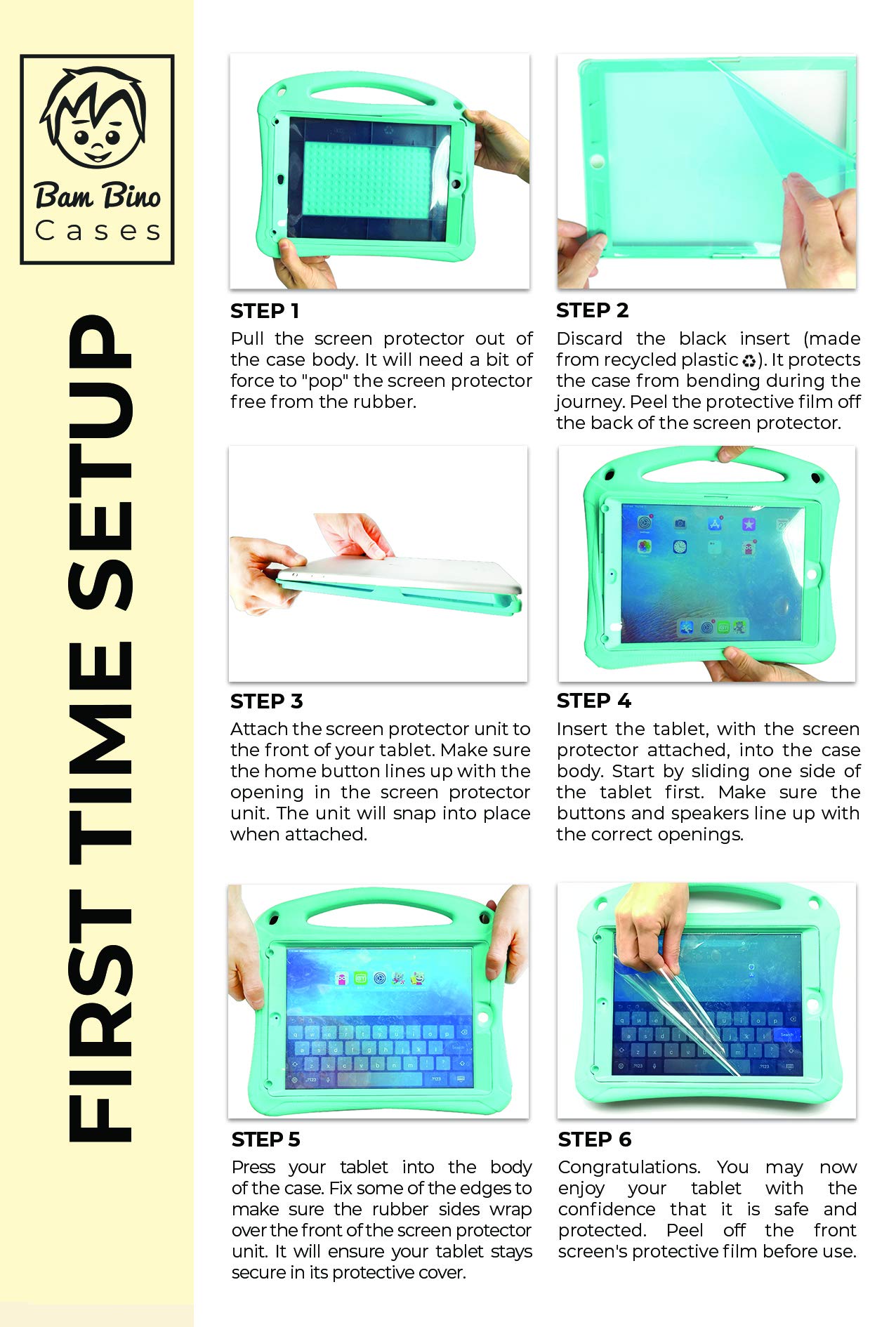 Bam Bino Cases

FIRST TIME SETUP

STEP 1
Pull the screen protector out of the case body. It will need a bit of force to "pop" the screen protector free from the rubber.

STEP 2
Discard the black insert (made from recycled plastic ♻). It protects the case from bending during the journey. Peel the protective film off the back of the screen protector.

STEP 3
Attach the screen protector unit to the front of your tablet. Make sure the home button lines up with the opening in the screen protector unit. The unit will snap into place when attached.

STEP 4
Insert the tablet, with the screen protector attached, into the case body. Start by sliding one side of the tablet first. Make sure the buttons and speakers line up with the correct openings.

STEP 5
Press your tablet into the body of the case. Fix some of the edges to make sure the rubber sides wrap over the front of the screen protector unit. It will ensure your tablet stays secure in its protective cover.

STEP 6
Congratulations. You may now enjoy your tablet with the confidence that it is safe and protected. Peel off the front screen's protective film before use.