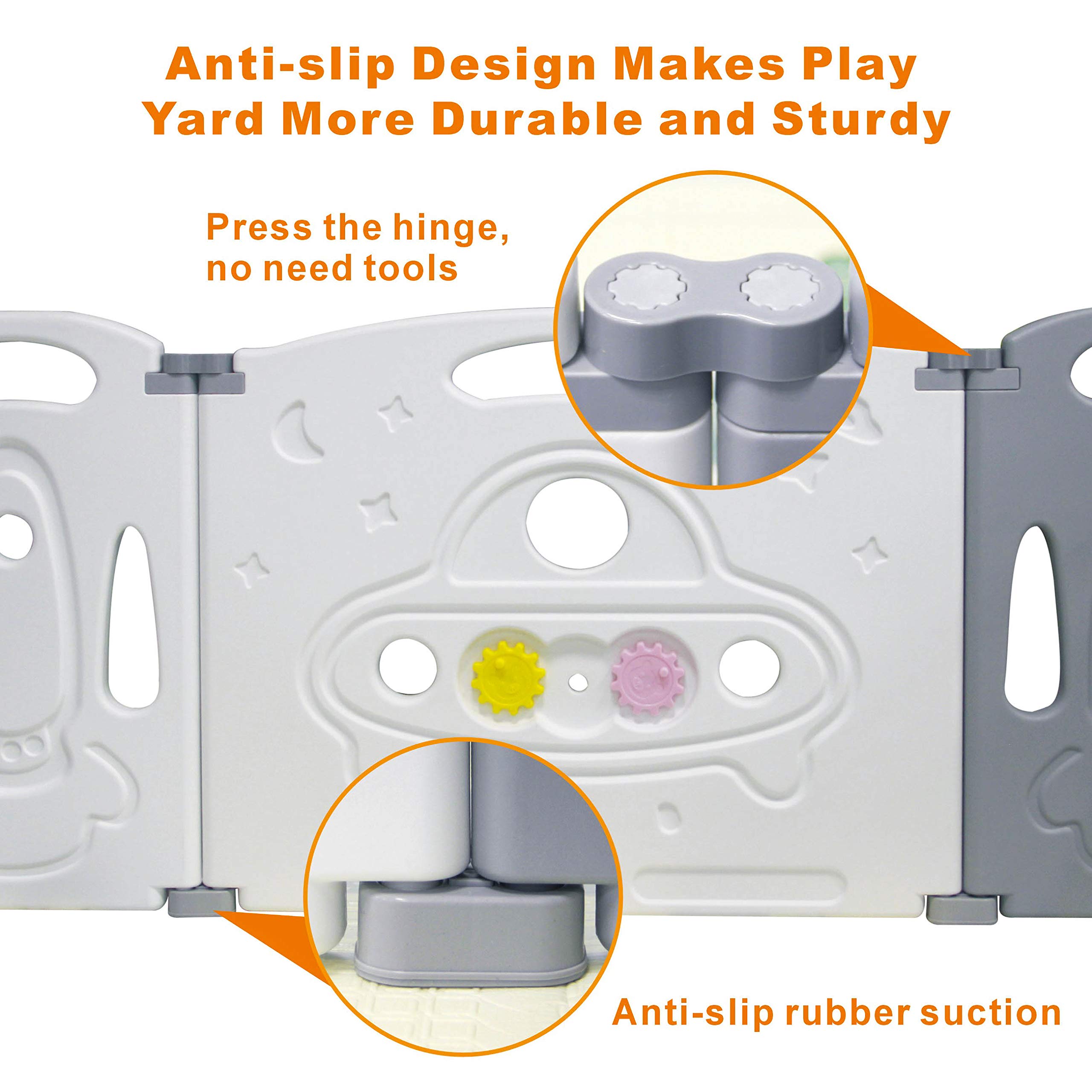 Anti-slip Design Makes Play Yard More Durable and Sturdy

Press the hinge, no need tools

Anti-slip rubber suction