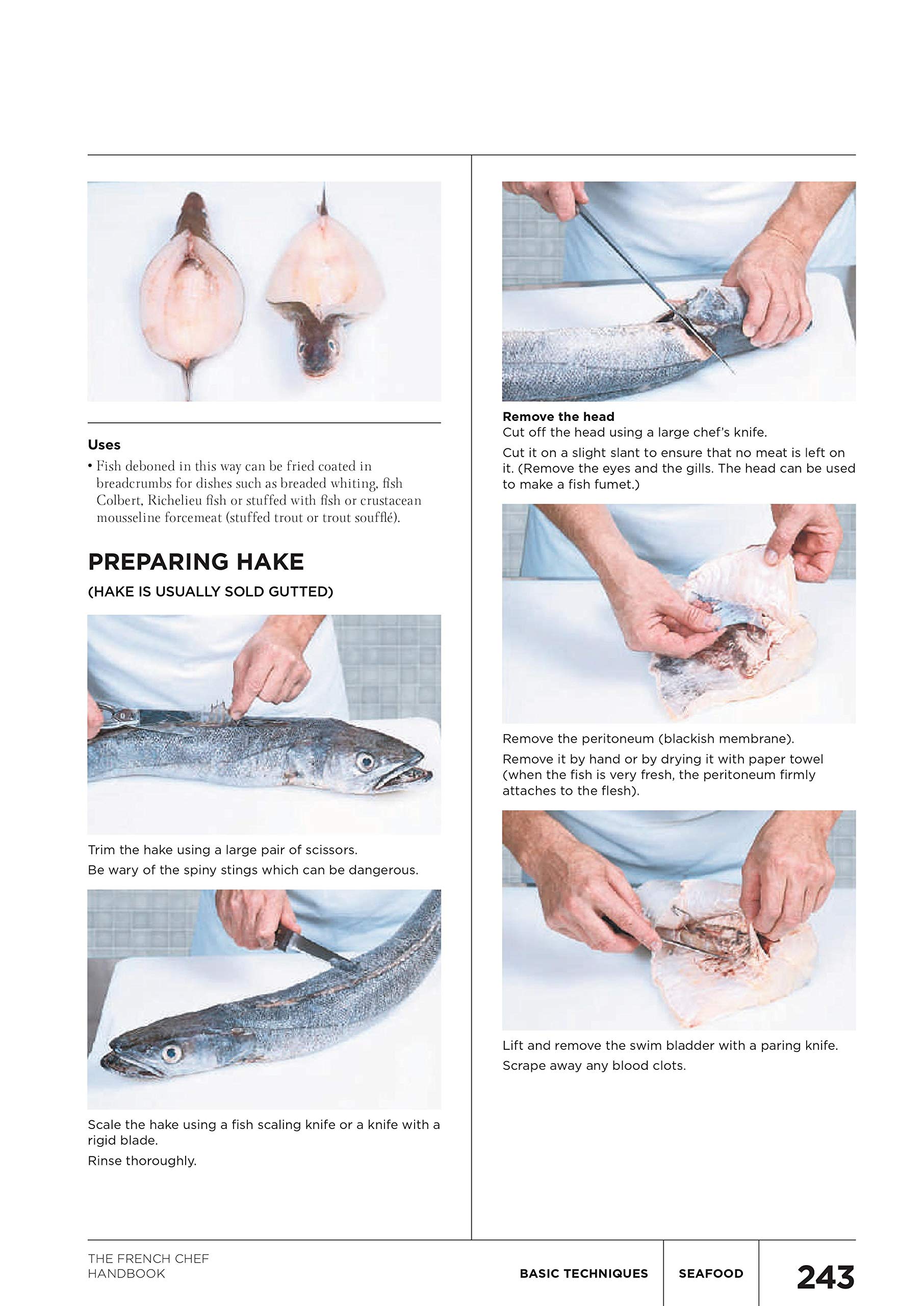 Uses

• Fish deboned in this way can be fried coated in breadcrumbs for dishes such as breaded whiting, fish Colbert, Richelieu fish or stuffed with fish or crustacean mousseline forcemeat (stuffed trout or trout soufflé).

PREPARING HAKE

(HAKE IS USUALLY SOLD GUTTED)

Trim the hake using a large pair of scissors.

Be wary of the spiny stings which can be dangerous.

Scale the hake using a fish scaling knife or a knife with a rigid blade.

Rinse thoroughly.

Remove the head

Cut off the head using a large chef's knife.

Cut it on a slight slant to ensure that no meat is left on it. (Remove the eyes and the gills. The head can be used to make a fish fumet.)

Remove the peritoneum (blackish membrane).

Remove it by hand or by drying it with paper towel (when the fish is very fresh, the peritoneum firmly attaches to the flesh).

Lift and remove the swim bladder with a paring knife.

Scrape away any blood clots.

THE FRENCH CHEF HANDBOOK

BASIC TECHNIQUES

SEAFOOD

243