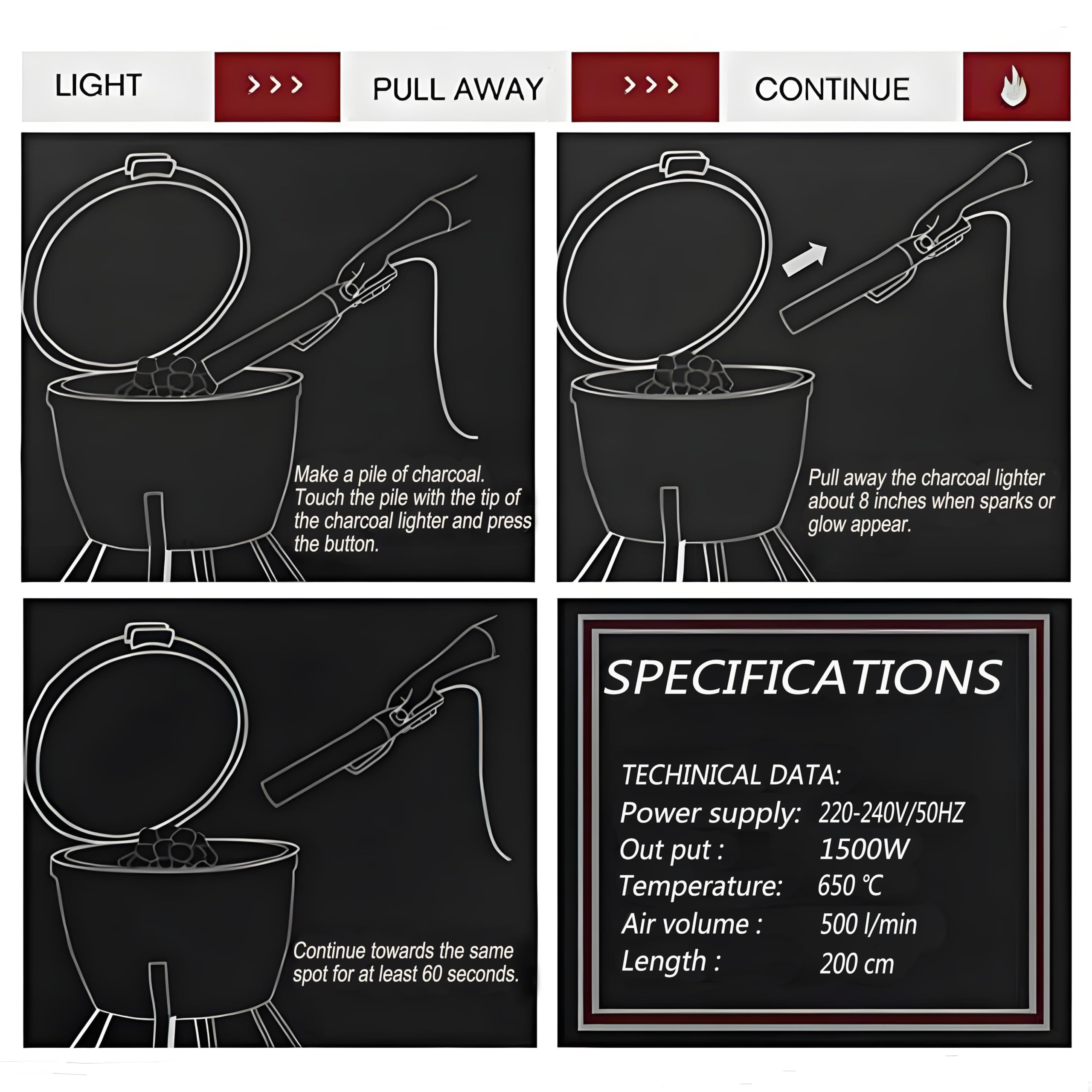 LIGHT >>> PULL AWAY >>> CONTINUE

Make a pile of charcoal. Touch the pile with the tip of the charcoal lighter and press the button.

Pull away the charcoal lighter about 8 inches when sparks or glow appear.

Continue towards the same spot for at least 60 seconds.

SPECIFICATIONS

TECHINICAL DATA:
Power supply: 220-240V/50HZ
Out put : 1500W
Temperature: 650 ℃
Air volume : 500 l/min
Length : 200 cm