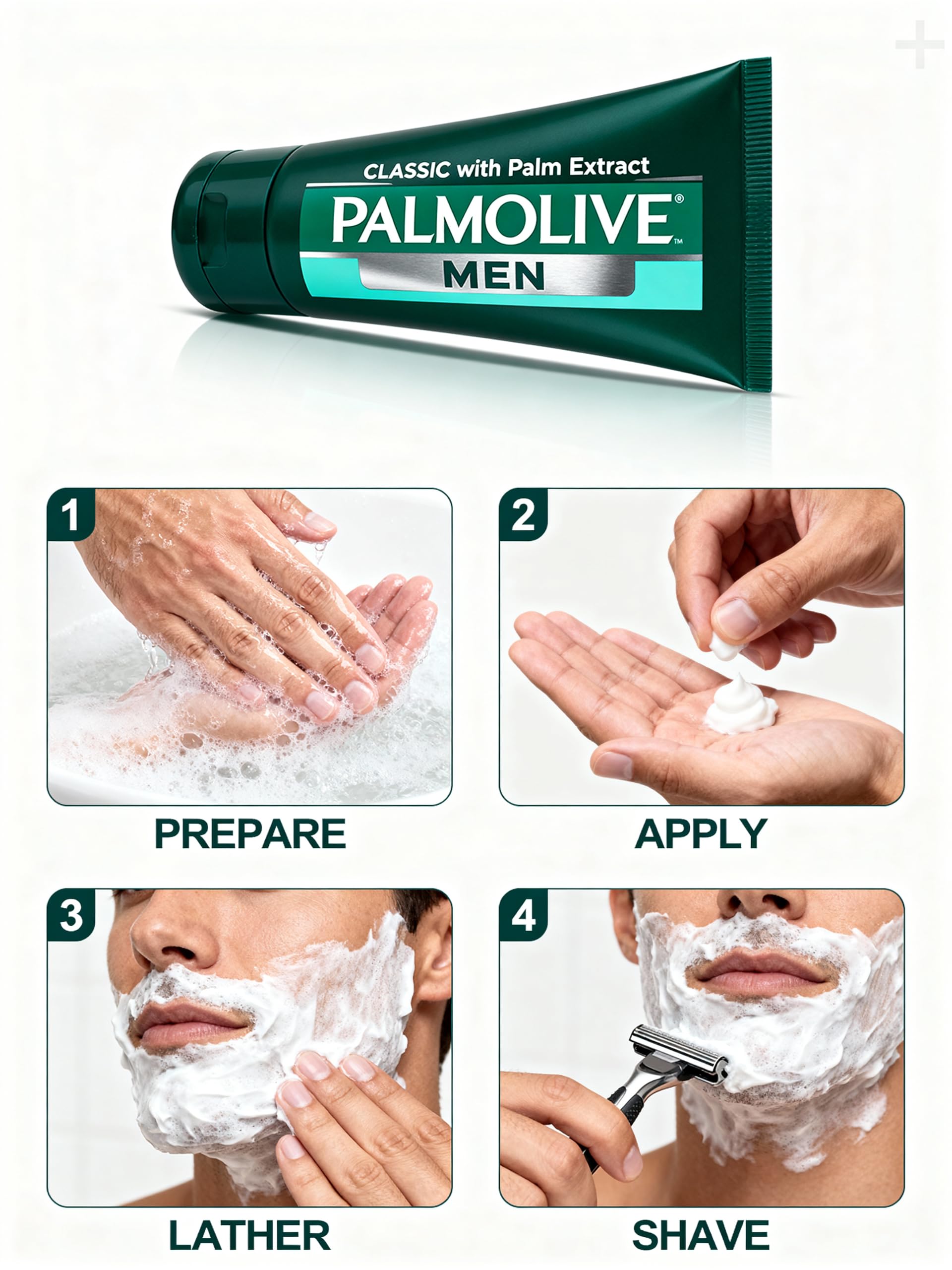 CLASSIC with Palm Extract
PALMOLIVE®
MEN

1
PREPARE

2
APPLY

3
LATHER

4
SHAVE