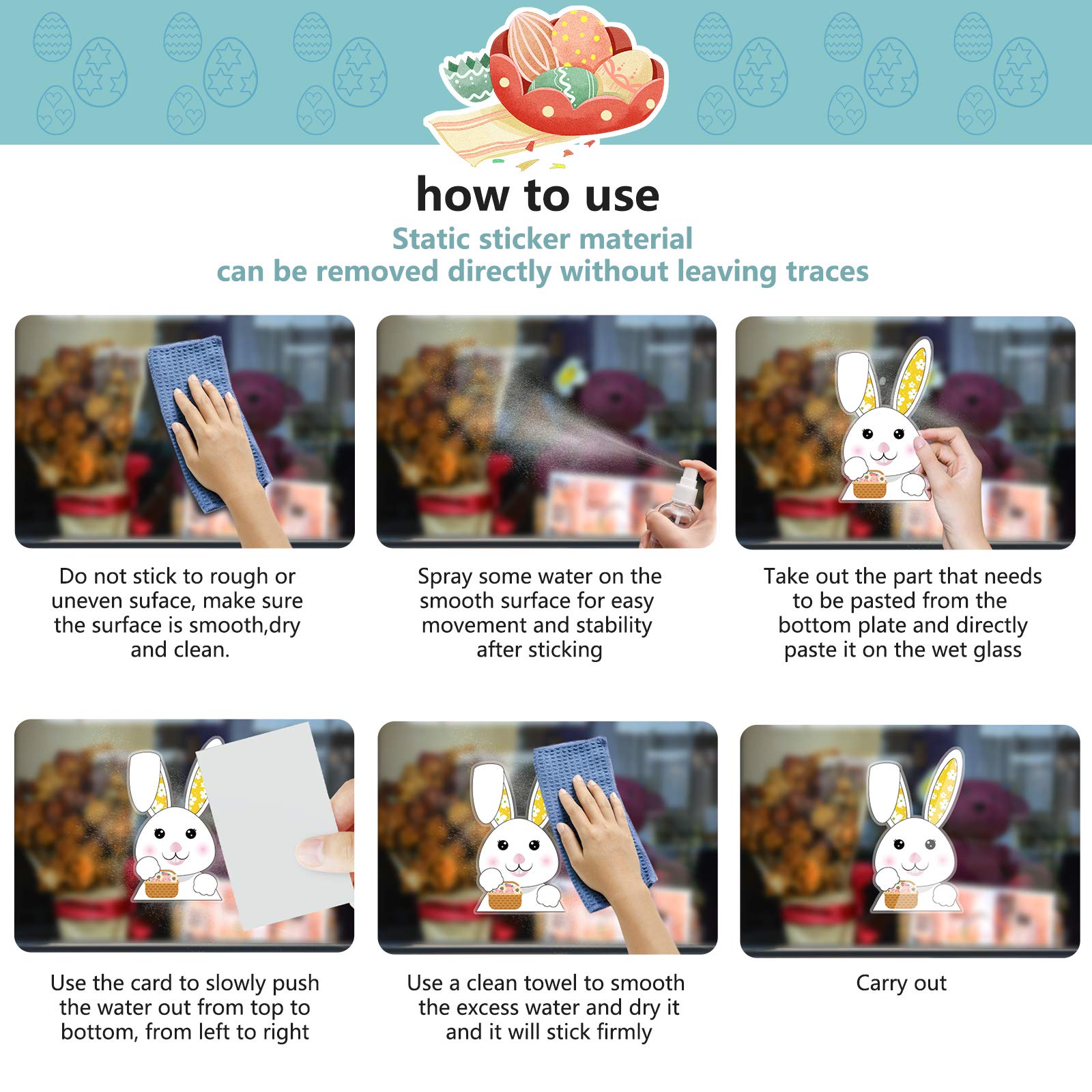 how to use

Static sticker material
can be removed directly without leaving traces

Do not stick to rough or uneven suface, make sure the surface is smooth,dry and clean.

Spray some water on the smooth surface for easy movement and stability after sticking

Take out the part that needs to be pasted from the bottom plate and directly paste it on the wet glass

Use the card to slowly push the water out from top to bottom, from left to right

Use a clean towel to smooth the excess water and dry it and it will stick firmly

Carry out