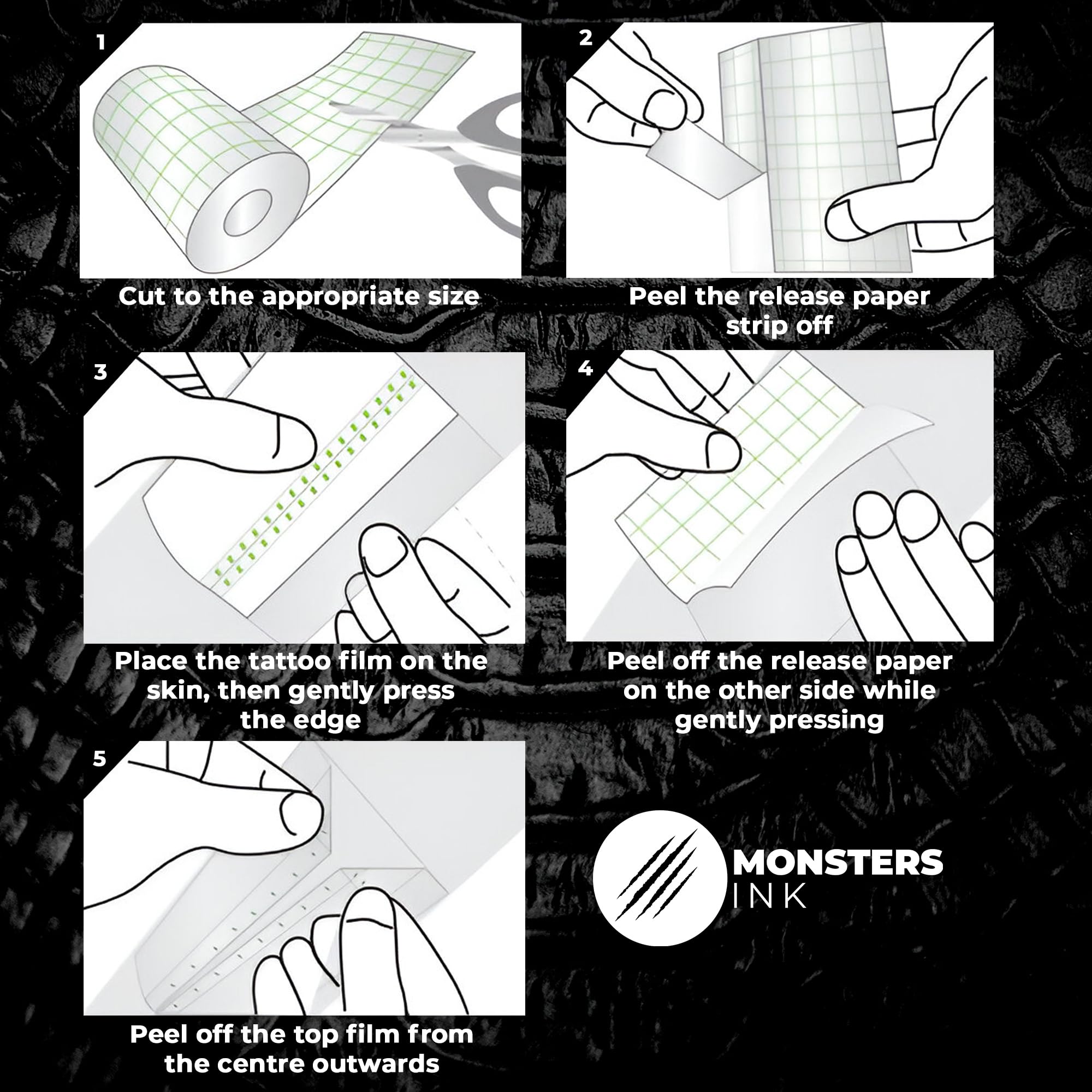 1

Cut to the appropriate size

2

Peel the release paper strip off

3

Place the tattoo film on the skin, then gently press the edge

4

Peel off the release paper on the other side while gently pressing

5

Peel off the top film from the centre outwards

MONSTERS INK