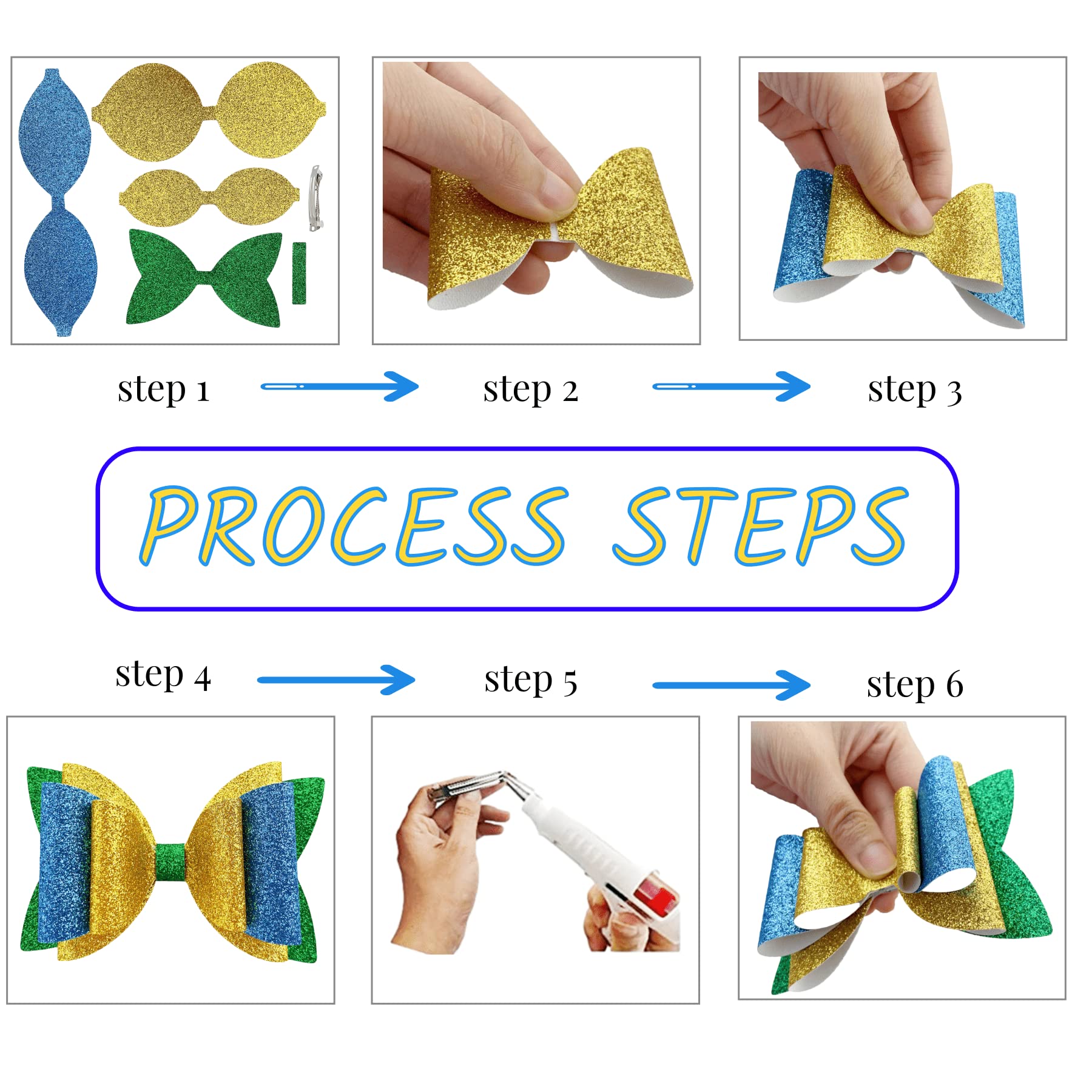 step 1

step 2

step 3

PROCESS STEPS

step 4

step 5

step 6