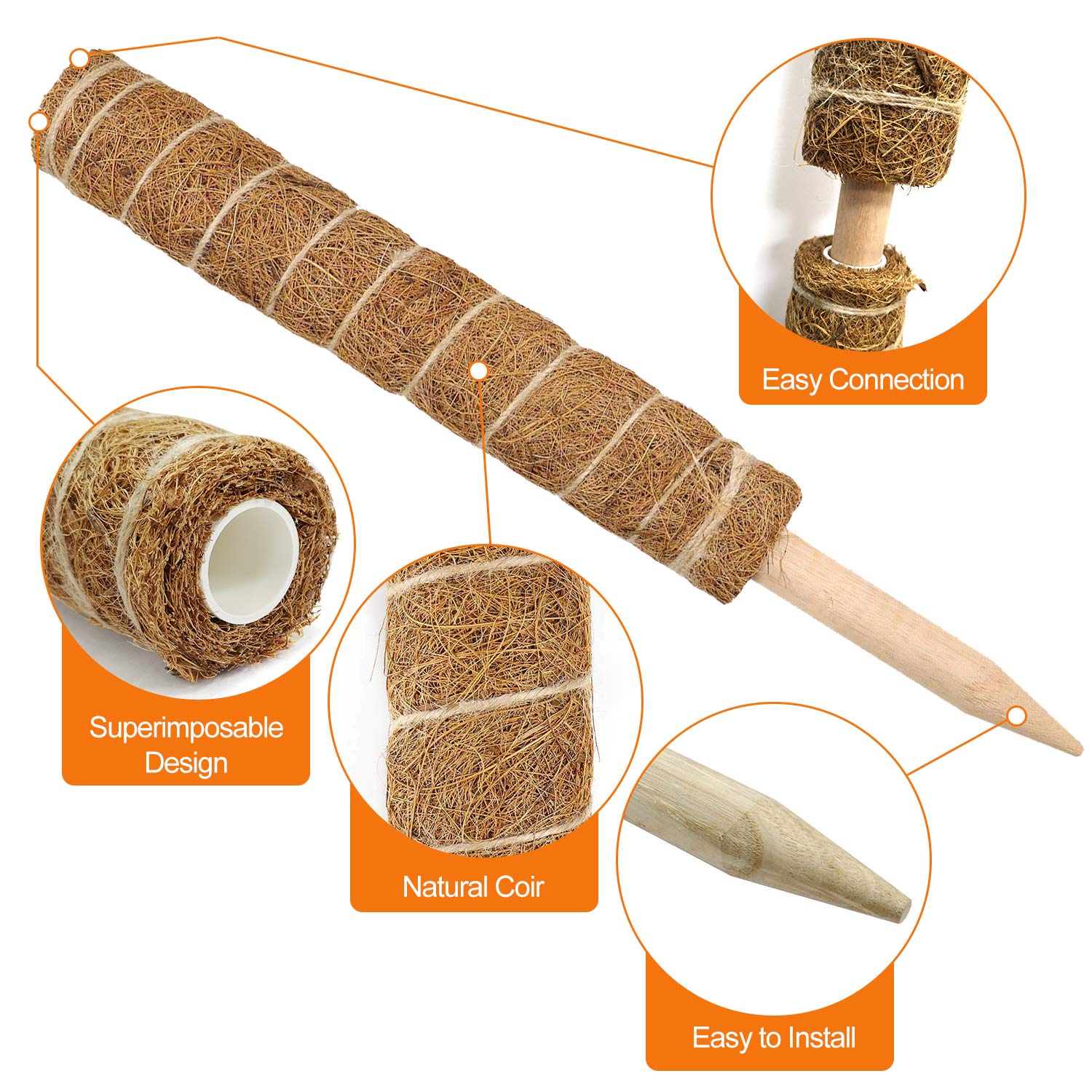 Easy Connection

Superimposable Design

Natural Coir

Easy to Install