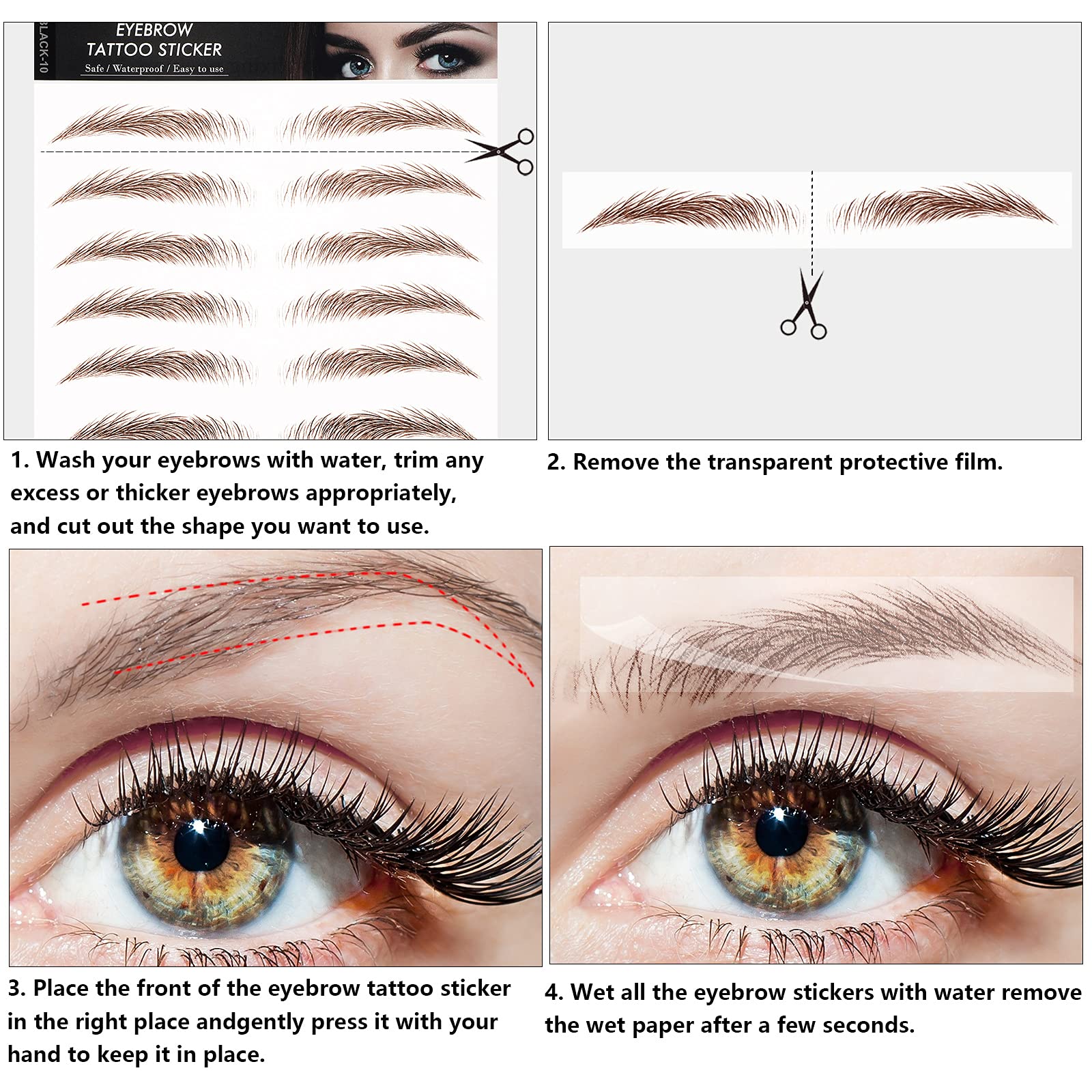 BLACK-10

EYEBROW
TATTOO STICKER
Safe / Waterproof / Easy to use

1. Wash your eyebrows with water, trim any excess or thicker eyebrows appropriately, and cut out the shape you want to use.

2. Remove the transparent protective film.

3. Place the front of the eyebrow tattoo sticker in the right place andgently press it with your hand to keep it in place.

4. Wet all the eyebrow stickers with water remove the wet paper after a few seconds.