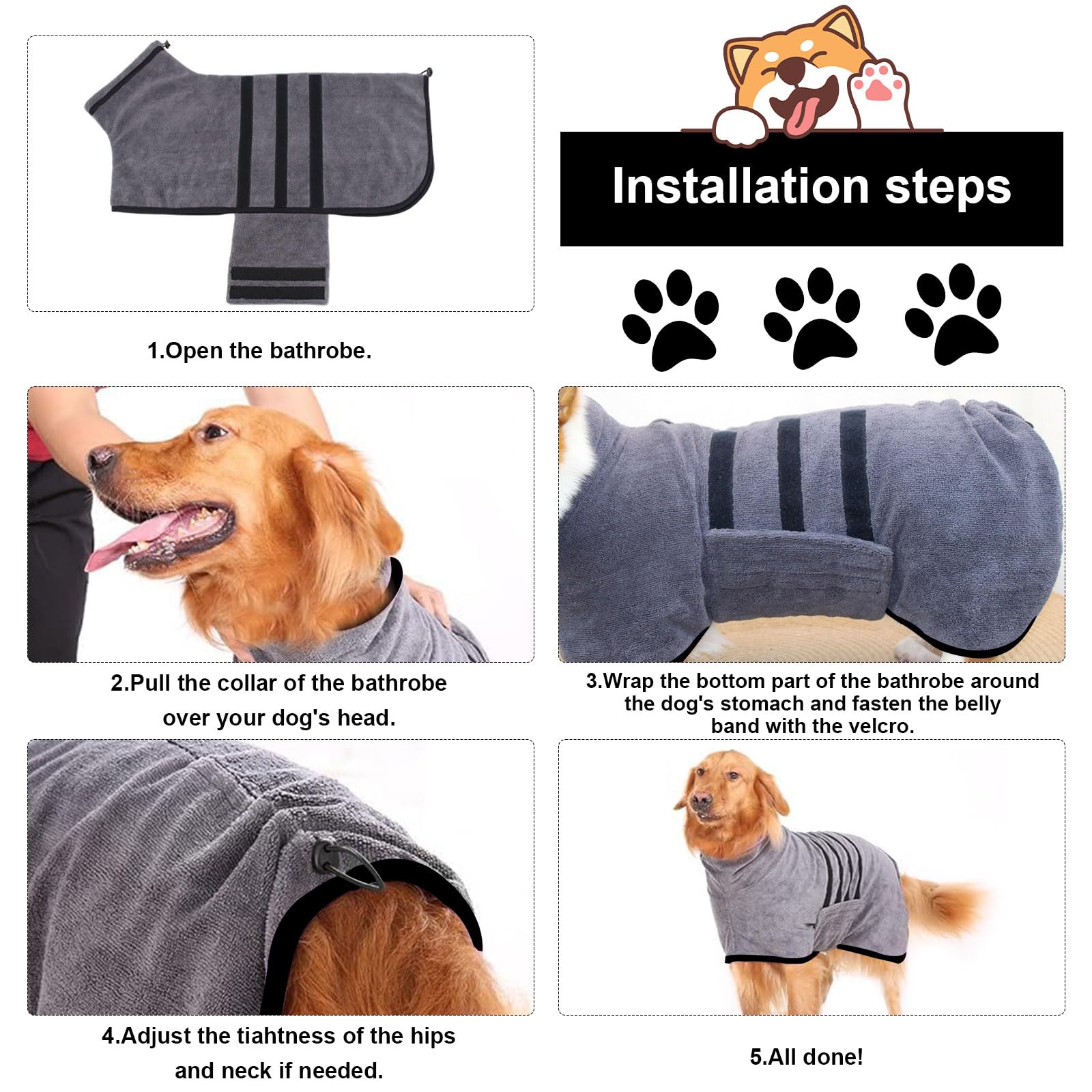 Installation steps

1.Open the bathrobe.

2.Pull the collar of the bathrobe over your dog's head.

3.Wrap the bottom part of the bathrobe around the dog's stomach and fasten the belly band with the velcro.

4.Adjust the tiahtness of the hips and neck if needed.

5.All done!