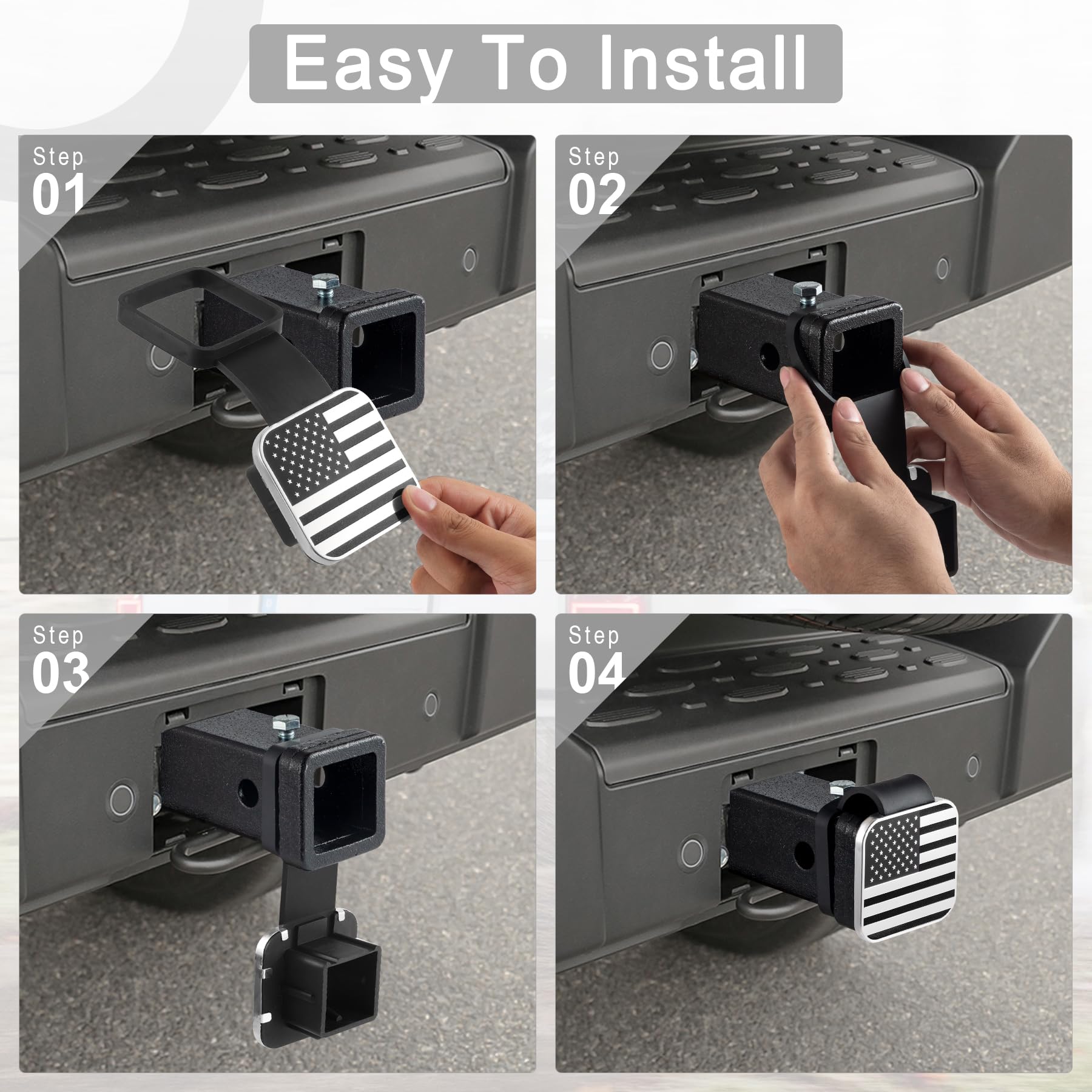 Easy To Install

Step
01

Step
02

Step
03

Step
04