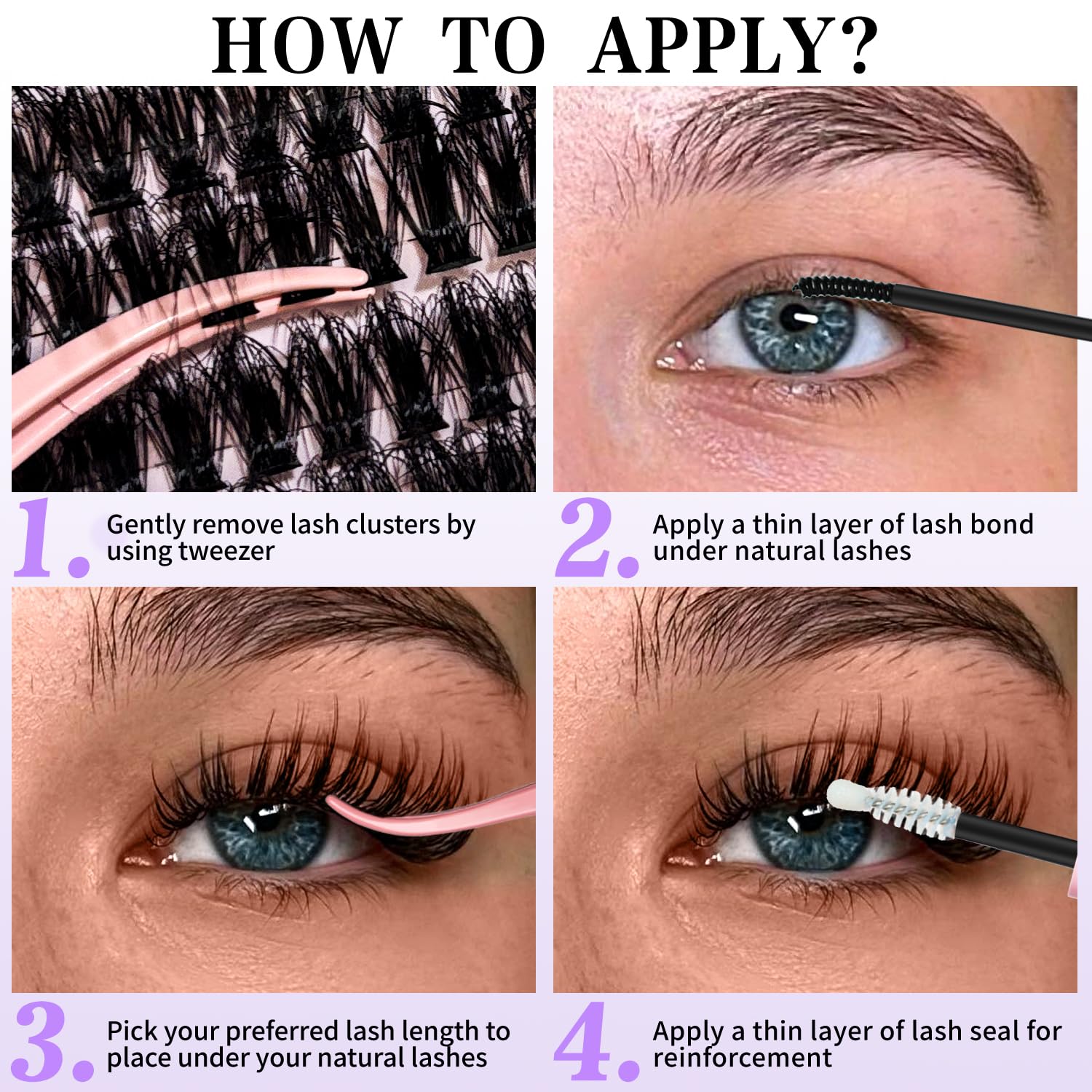 HOW TO APPLY?

1. Gently remove lash clusters by using tweezer

2. Apply a thin layer of lash bond under natural lashes

3. Pick your preferred lash length to place under your natural lashes

4. Apply a thin layer of lash seal for reinforcement