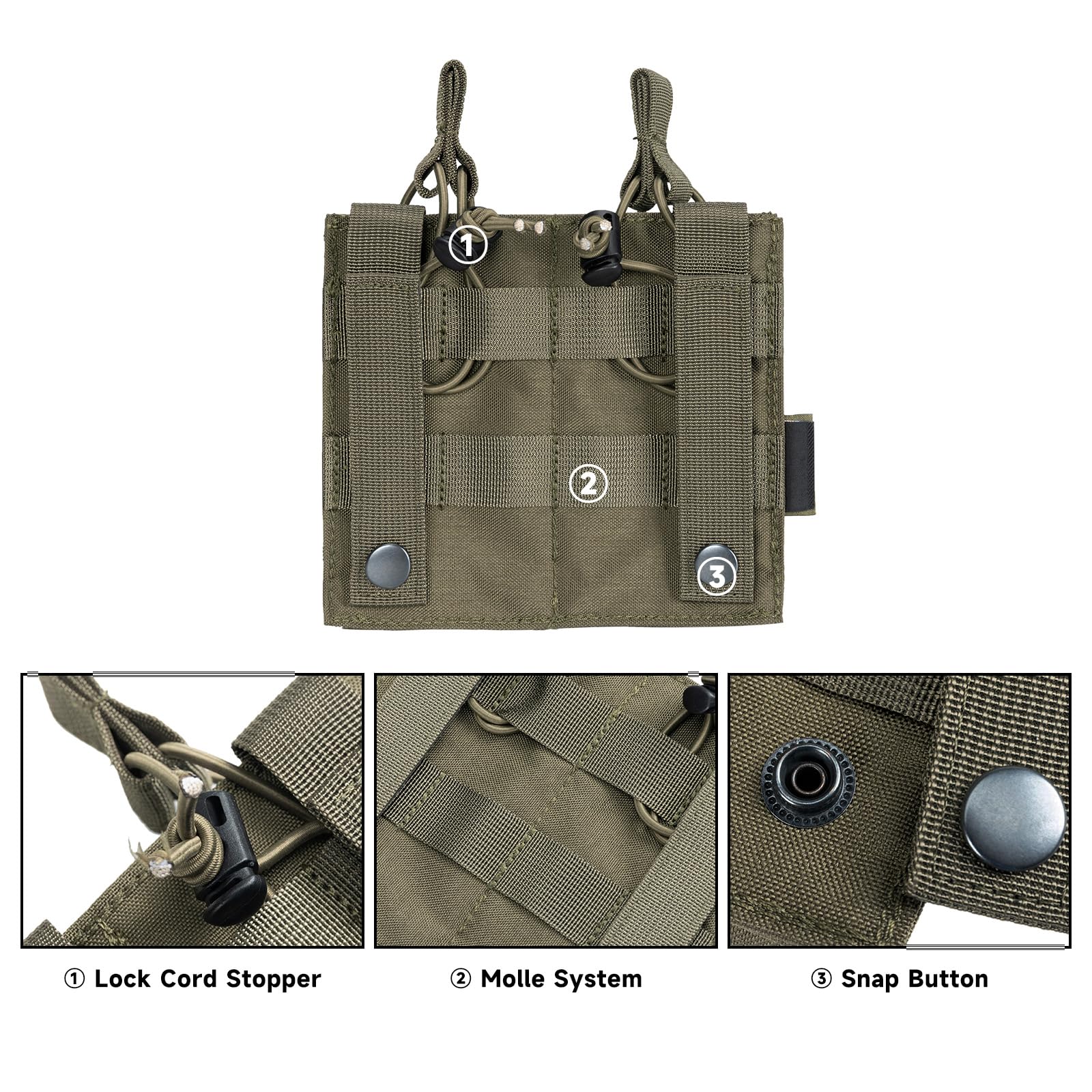 ① ② ③

① Lock Cord Stopper

② Molle System

③ Snap Button