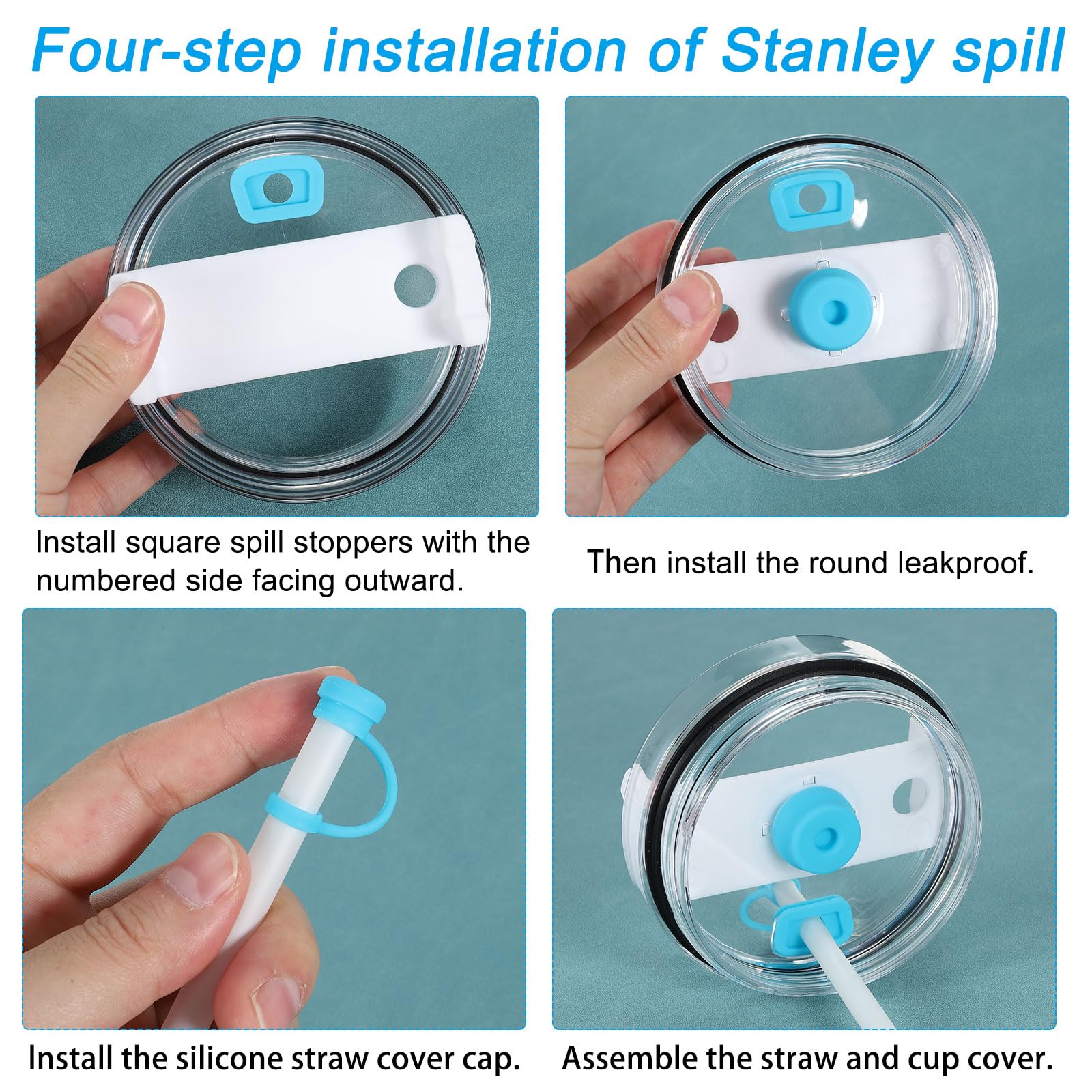 Four-step installation of Stanley spill

Install square spill stoppers with the numbered side facing outward.

Then install the round leakproof.

Install the silicone straw cover cap.

Assemble the straw and cup cover.