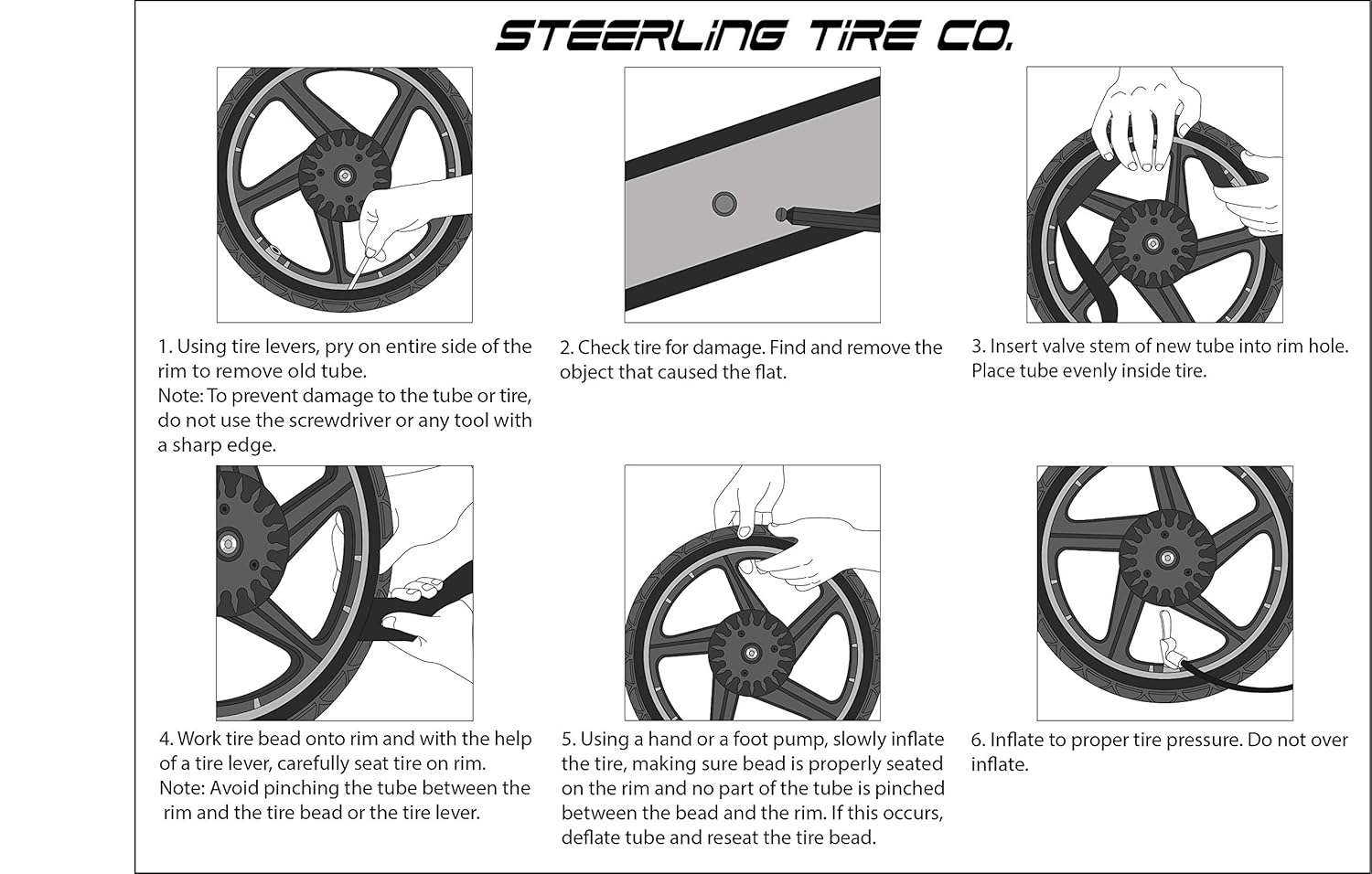 STEERLING TIRE CO.

1. Using tire levers, pry on entire side of the rim to remove old tube.
Note: To prevent damage to the tube or tire, do not use the screwdriver or any tool with a sharp edge.

2. Check tire for damage. Find and remove the object that caused the flat.

3. Insert valve stem of new tube into rim hole. Place tube evenly inside tire.

4. Work tire bead onto rim and with the help of a tire lever, carefully seat tire on rim.
Note: Avoid pinching the tube between the rim and the tire bead or the tire lever.

5. Using a hand or a foot pump, slowly inflate the tire, making sure bead is properly seated on the rim and no part of the tube is pinched between the bead and the rim. If this occurs, deflate tube and reseat the tire bead.

6. Inflate to proper tire pressure. Do not over inflate.