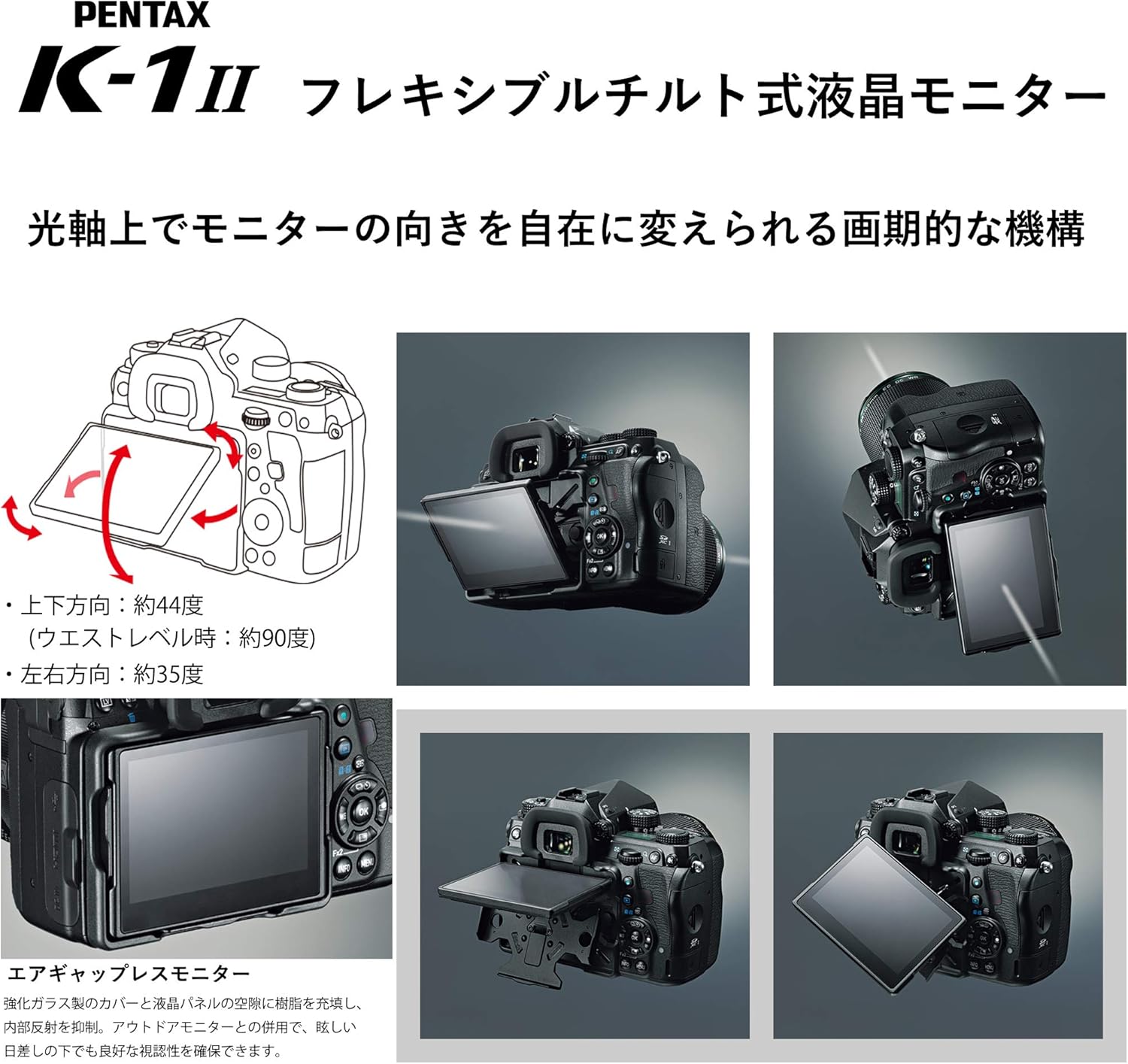 PENTAX
K-1 II フレキシブルチルト式液晶モニター

光軸上でモニターの向きを自在に変えられる画期的な機構

・上下方向：約44度
(ウエストレベル時：約90度)
・左右方向：約35度

エアギャップレスモニター

強化ガラス製のカバーと液晶パネルの空隙に樹脂を充填し、内部反射を抑制。アウトドアモニターとの併用で、眩しい日差しの下でも良好な視認性を確保できます。