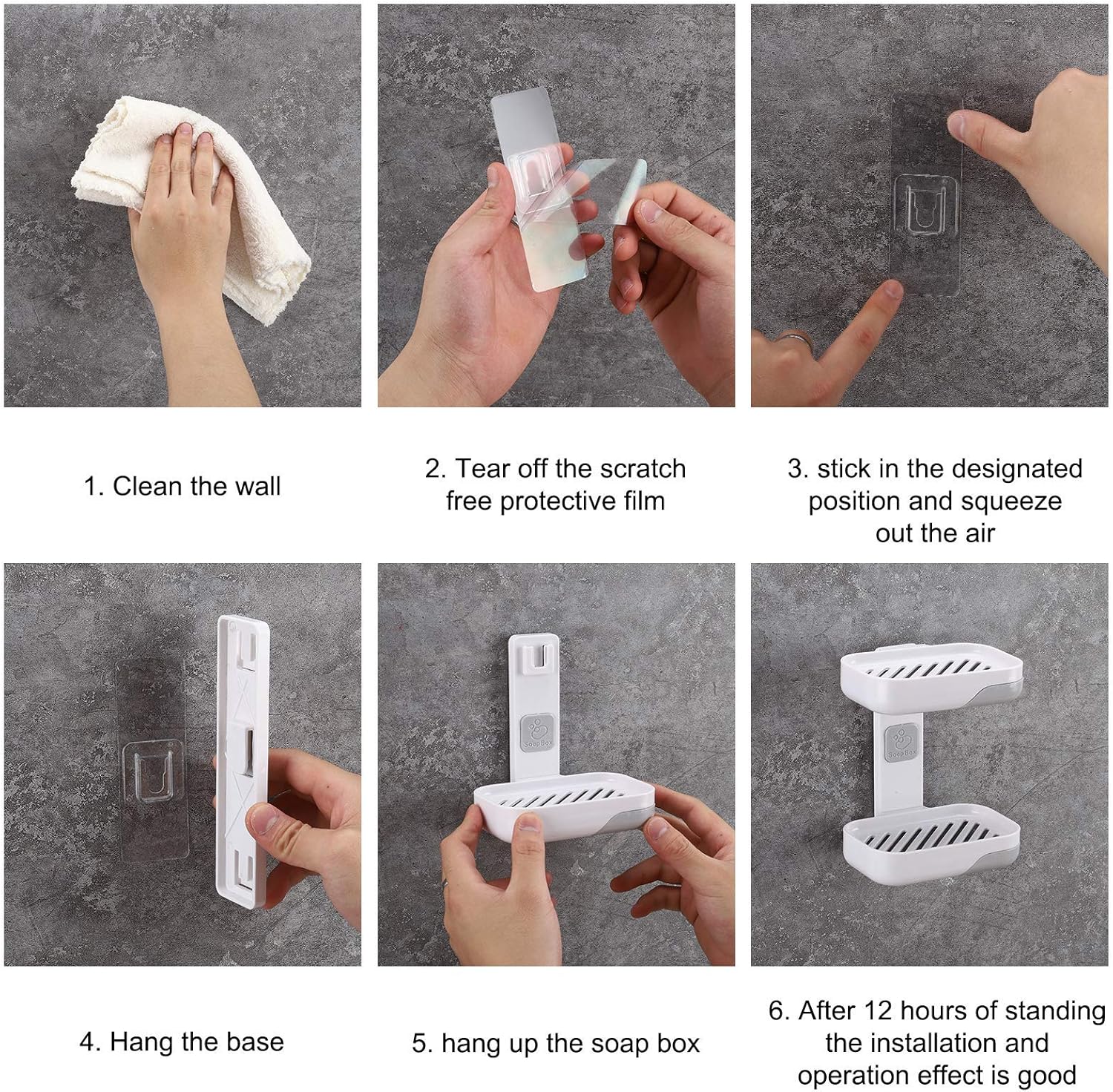 1. Clean the wall

2. Tear off the scratch free protective film

3. stick in the designated position and squeeze out the air

SoapBox

SoapBox

4. Hang the base

5. hang up the soap box

6. After 12 hours of standing the installation and operation effect is good