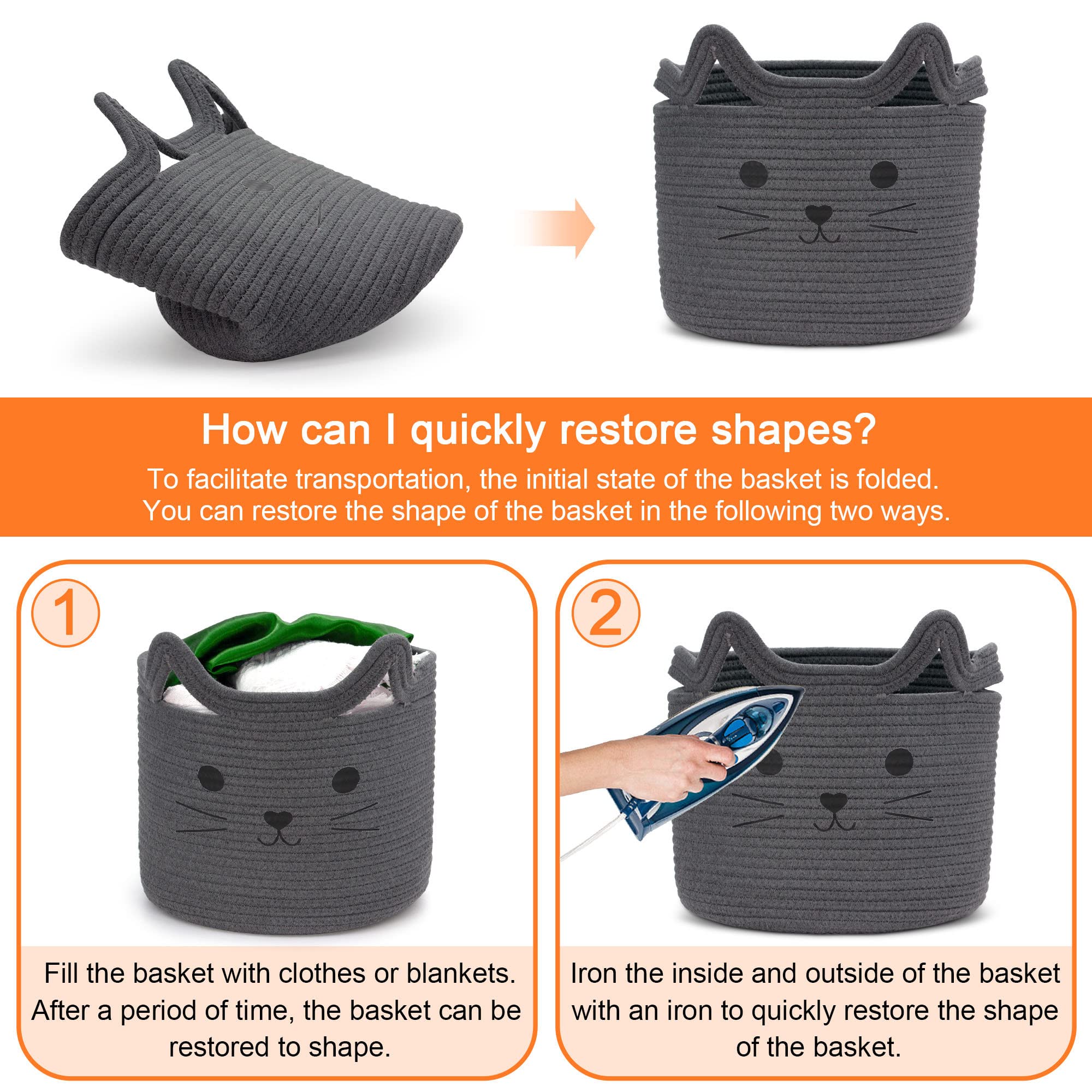 How can I quickly restore shapes?

To facilitate transportation, the initial state of the basket is folded. You can restore the shape of the basket in the following two ways.

1

Fill the basket with clothes or blankets. After a period of time, the basket can be restored to shape.

2

Iron the inside and outside of the basket with an iron to quickly restore the shape of the basket.