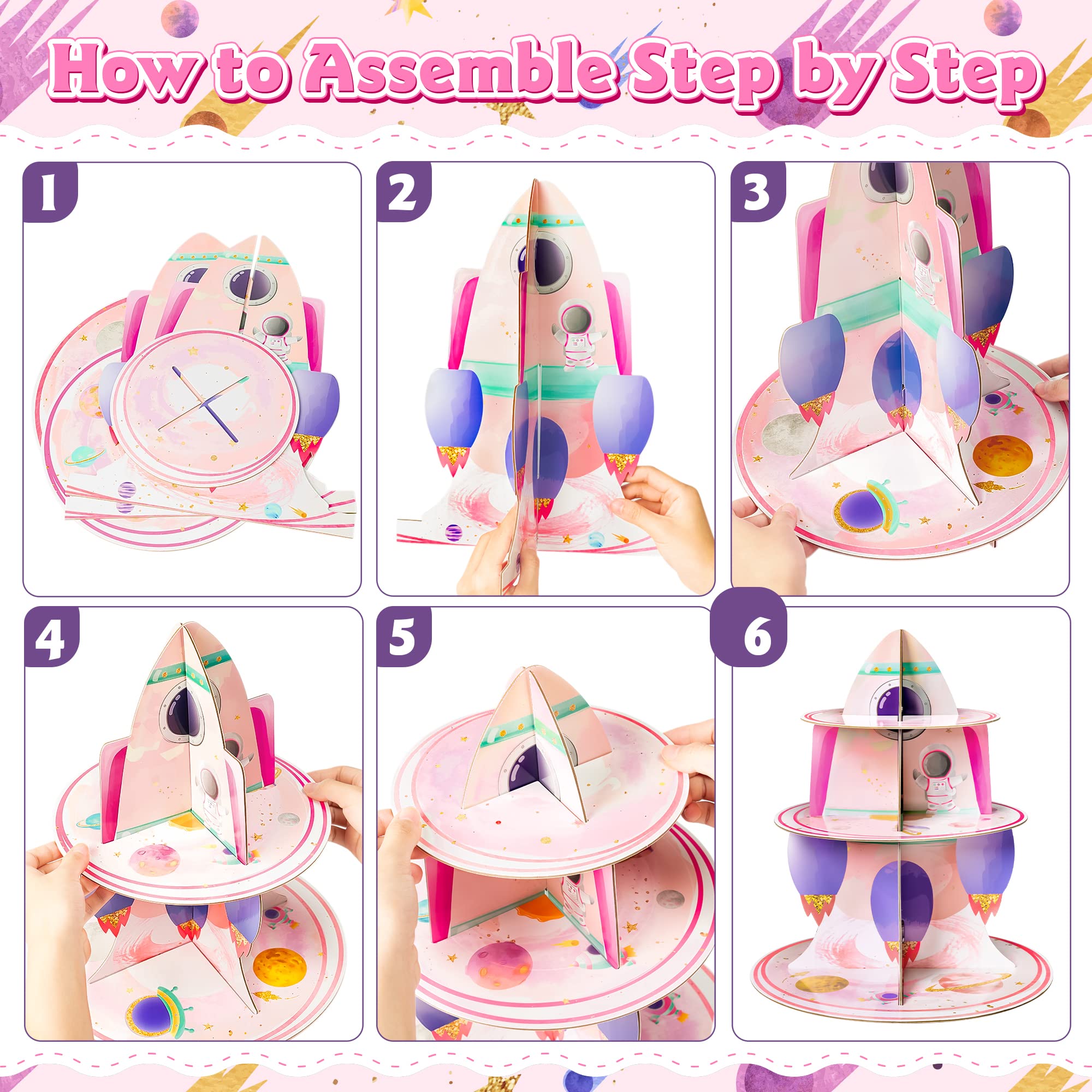 How to Assemble Step by Step

1

2

3

4

5

6