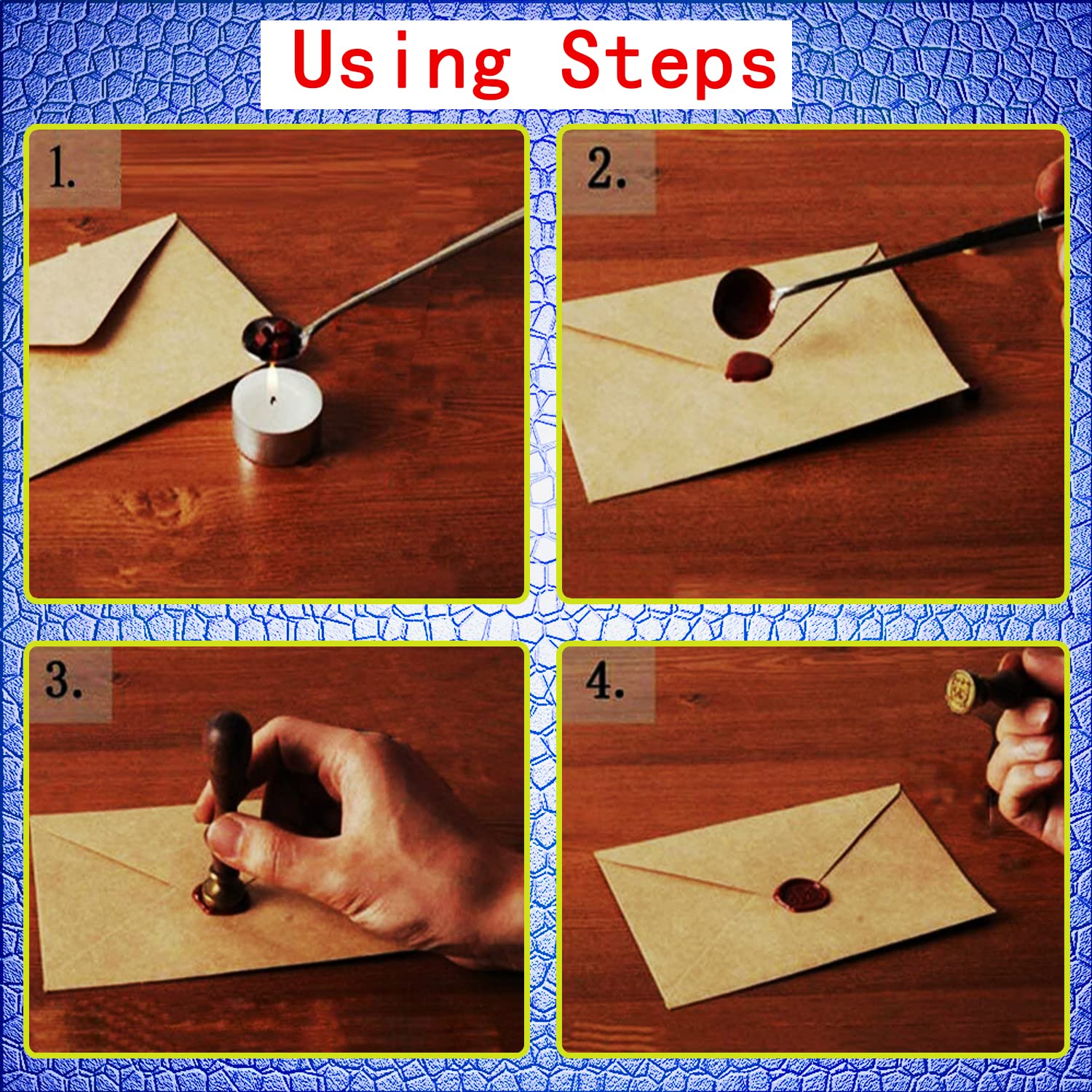 Using Steps

1.

2.

3.

4.