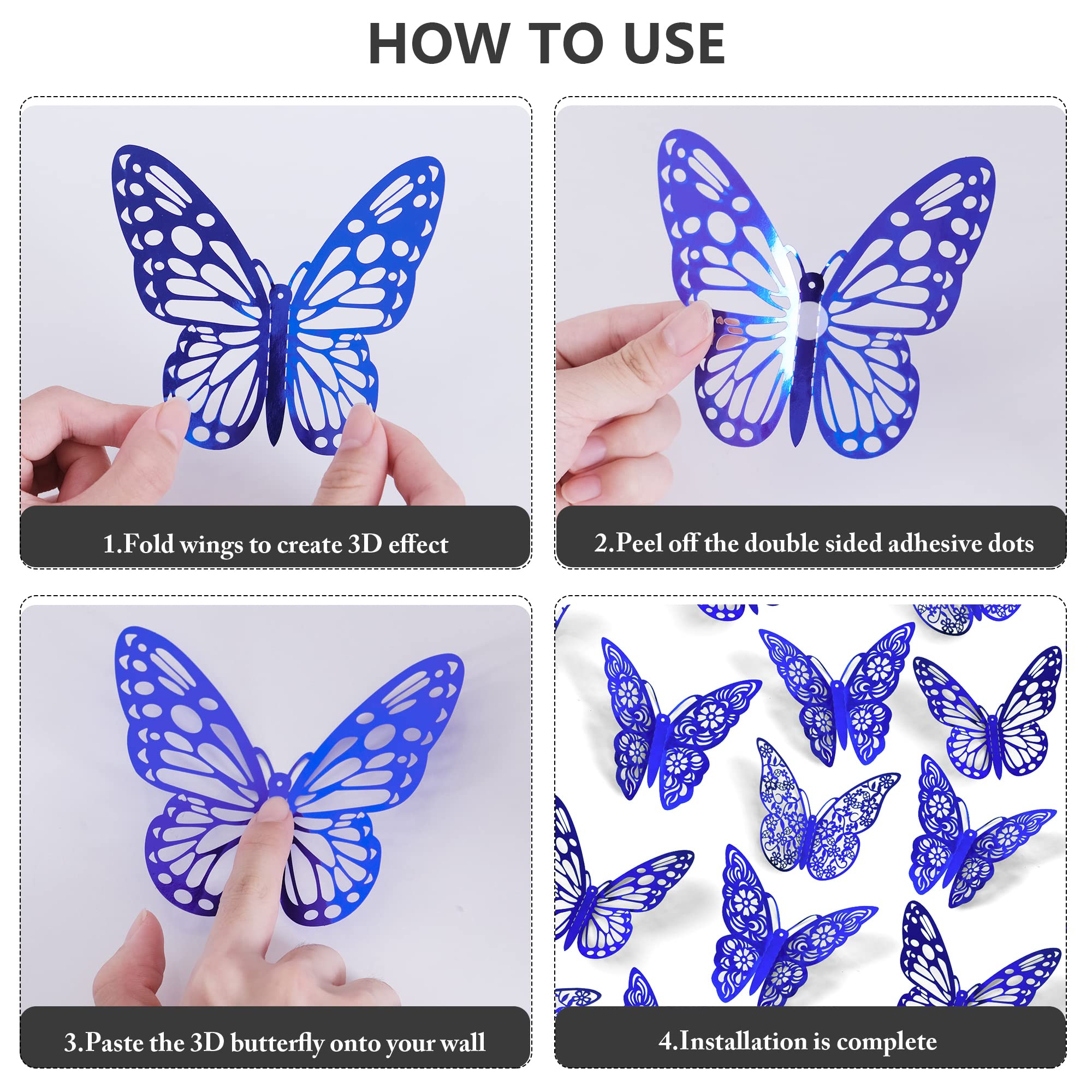 HOW TO USE

1.Fold wings to create 3D effect

2.Peel off the double sided adhesive dots

3.Paste the 3D butterfly onto your wall

4.Installation is complete