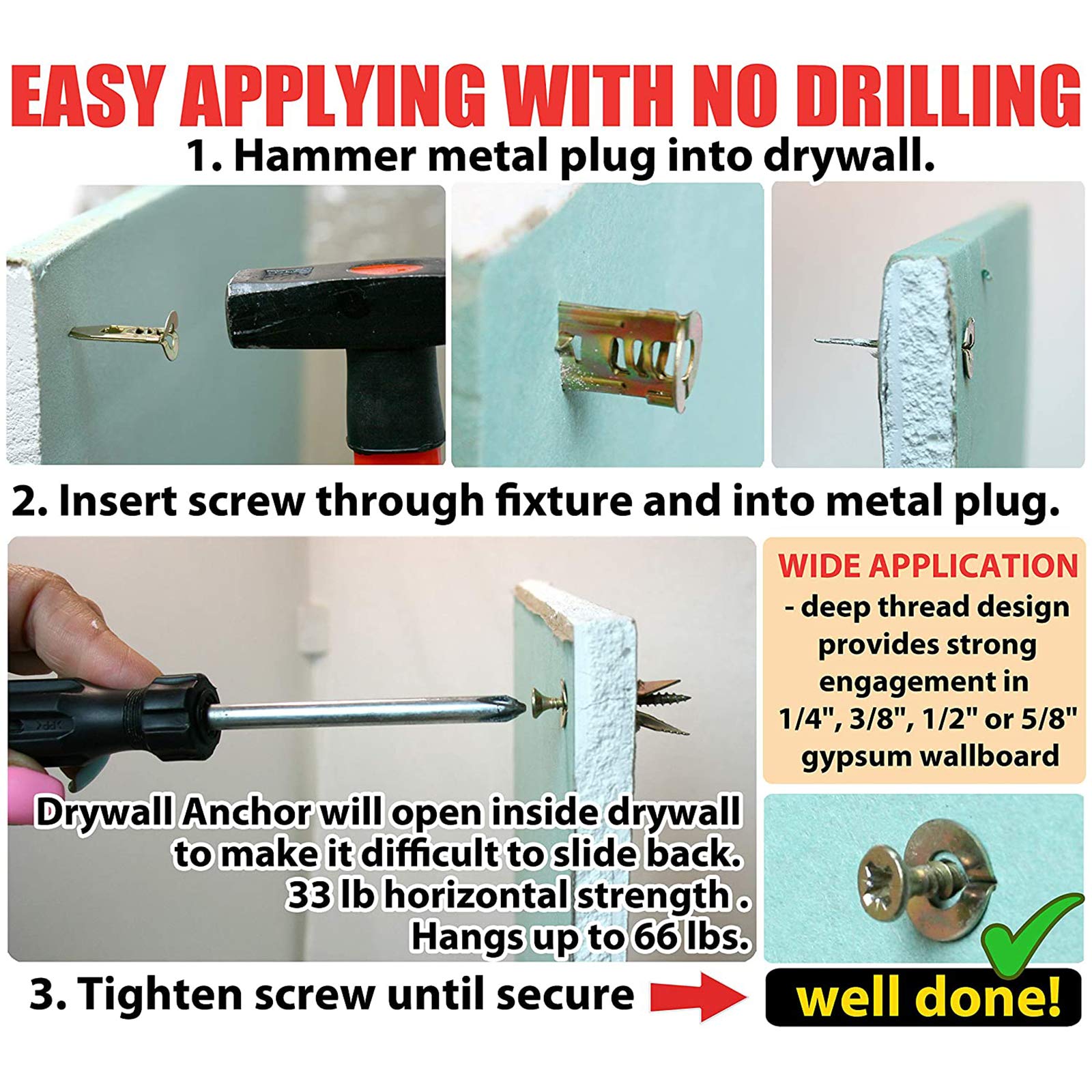 EASY APPLYING WITH NO DRILLING

1. Hammer metal plug into drywall.

2. Insert screw through fixture and into metal plug.

WIDE APPLICATION
- deep thread design provides strong engagement in 1/4", 3/8", 1/2" or 5/8" gypsum wallboard

Drywall Anchor will open inside drywall to make it difficult to slide back. 33 lb horizontal strength . Hangs up to 66 lbs.

3. Tighten screw until secure

well done!