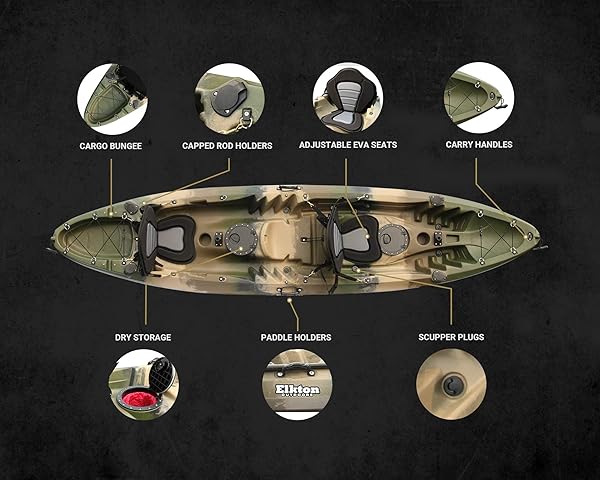 CARGO BUNGEE

CAPPED ROD HOLDERS

ADJUSTABLE EVA SEATS

CARRY HANDLES

DRY STORAGE

PADDLE HOLDERS

SCUPPER PLUGS

Elkton
OUTDOORS