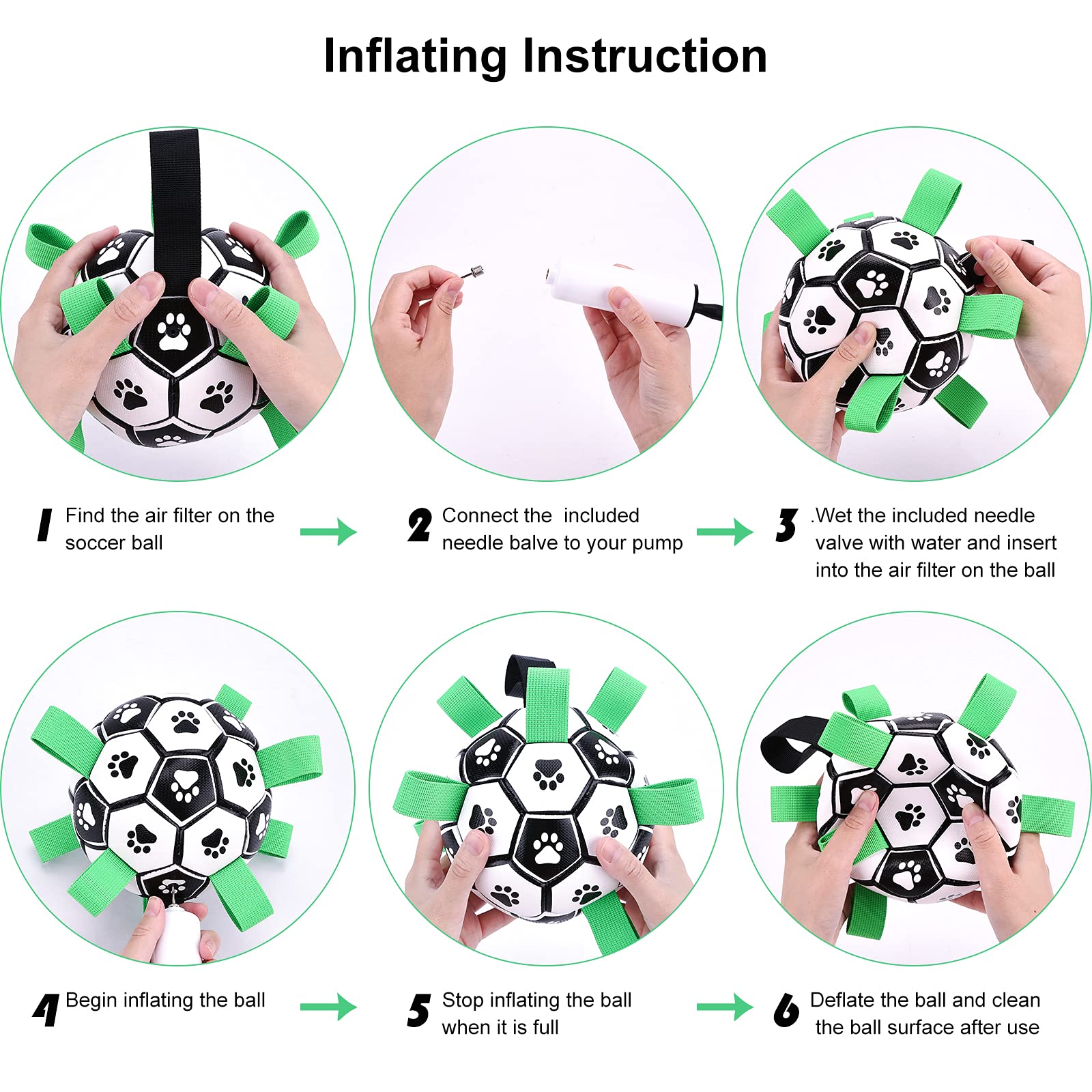 Inflating Instruction

1 Find the air filter on the soccer ball

2 Connect the included needle balve to your pump

3 .Wet the included needle valve with water and insert into the air filter on the ball

4 Begin inflating the ball

5 Stop inflating the ball when it is full

6 Deflate the ball and clean the ball surface after use