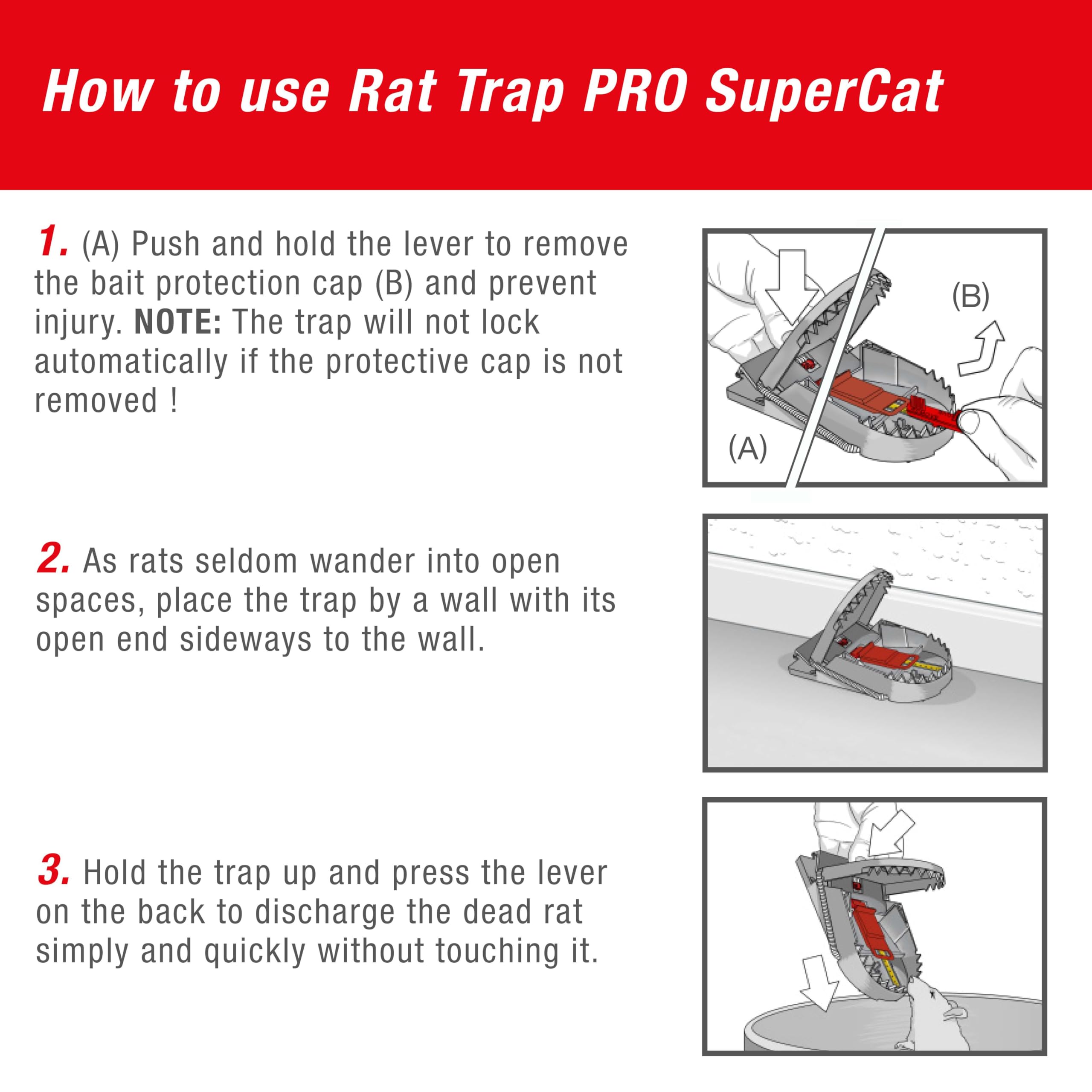 How to use Rat Trap PRO SuperCat

1. (A) Push and hold the lever to remove the bait protection cap (B) and prevent injury. NOTE: The trap will not lock automatically if the protective cap is not removed !

(B)

(A)

2. As rats seldom wander into open spaces, place the trap by a wall with its open end sideways to the wall.

3. Hold the trap up and press the lever on the back to discharge the dead rat simply and quickly without touching it.