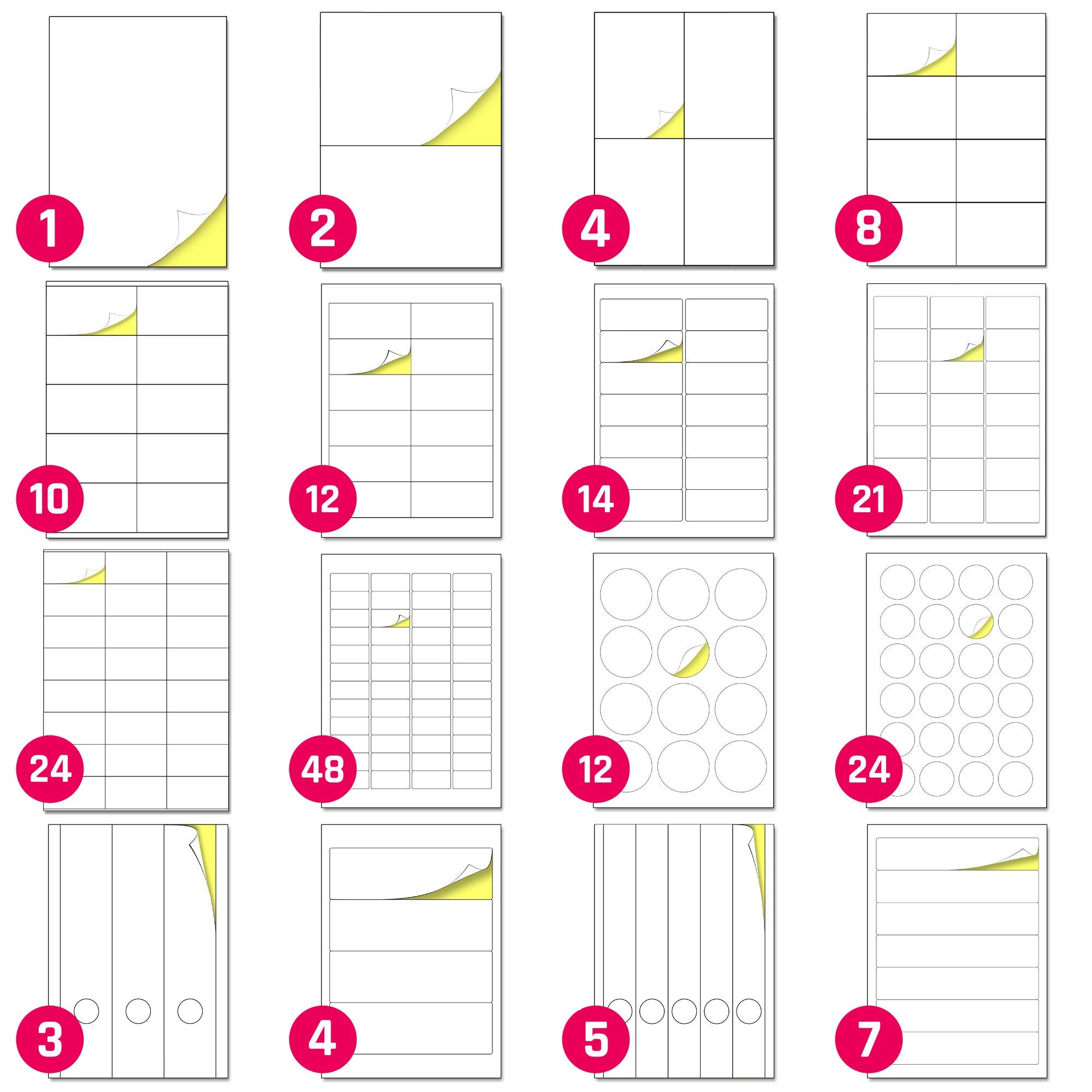 1

2

4

8

10

12

14

21

24

48

12

24

3

4

5

7