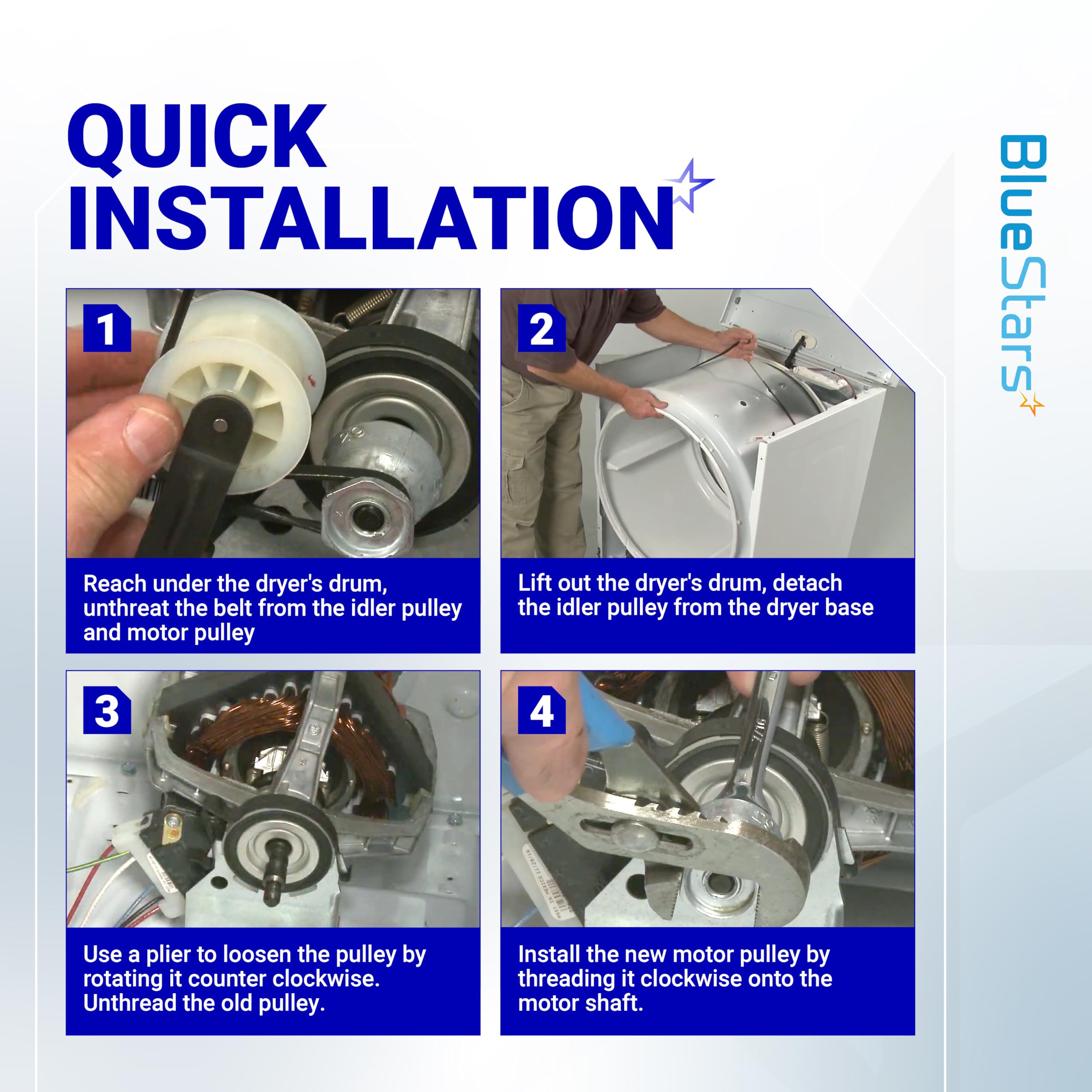 QUICK INSTALLATION

BlueStars

1

Reach under the dryer's drum, unthreat the belt from the idler pulley and motor pulley

2

Lift out the dryer's drum, detach the idler pulley from the dryer base

3

Use a plier to loosen the pulley by rotating it counter clockwise. Unthread the old pulley.

4

Install the new motor pulley by threading it clockwise onto the motor shaft.