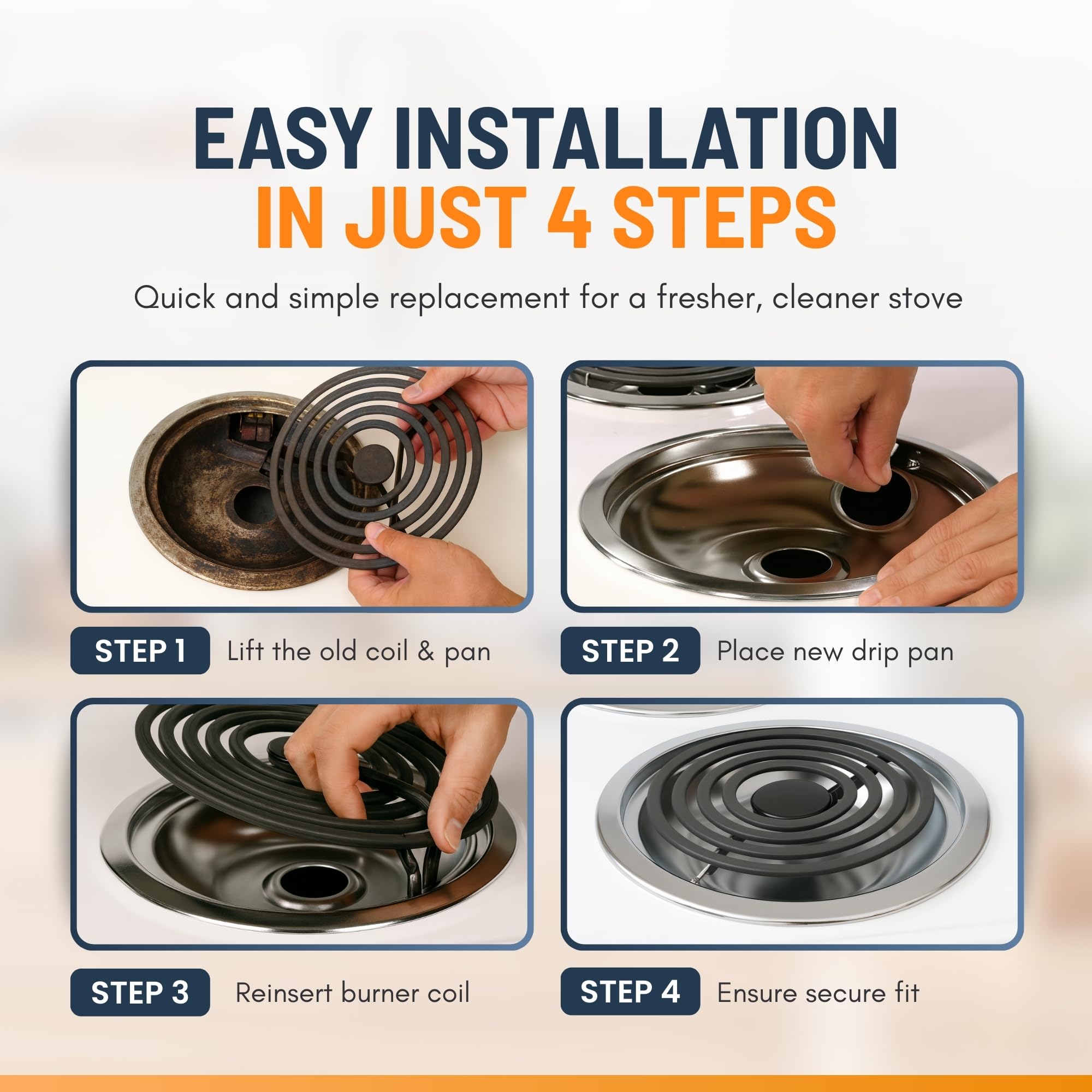 EASY INSTALLATION
IN JUST 4 STEPS

Quick and simple replacement for a fresher, cleaner stove

STEP 1 Lift the old coil & pan

STEP 2 Place new drip pan

STEP 3 Reinsert burner coil

STEP 4 Ensure secure fit