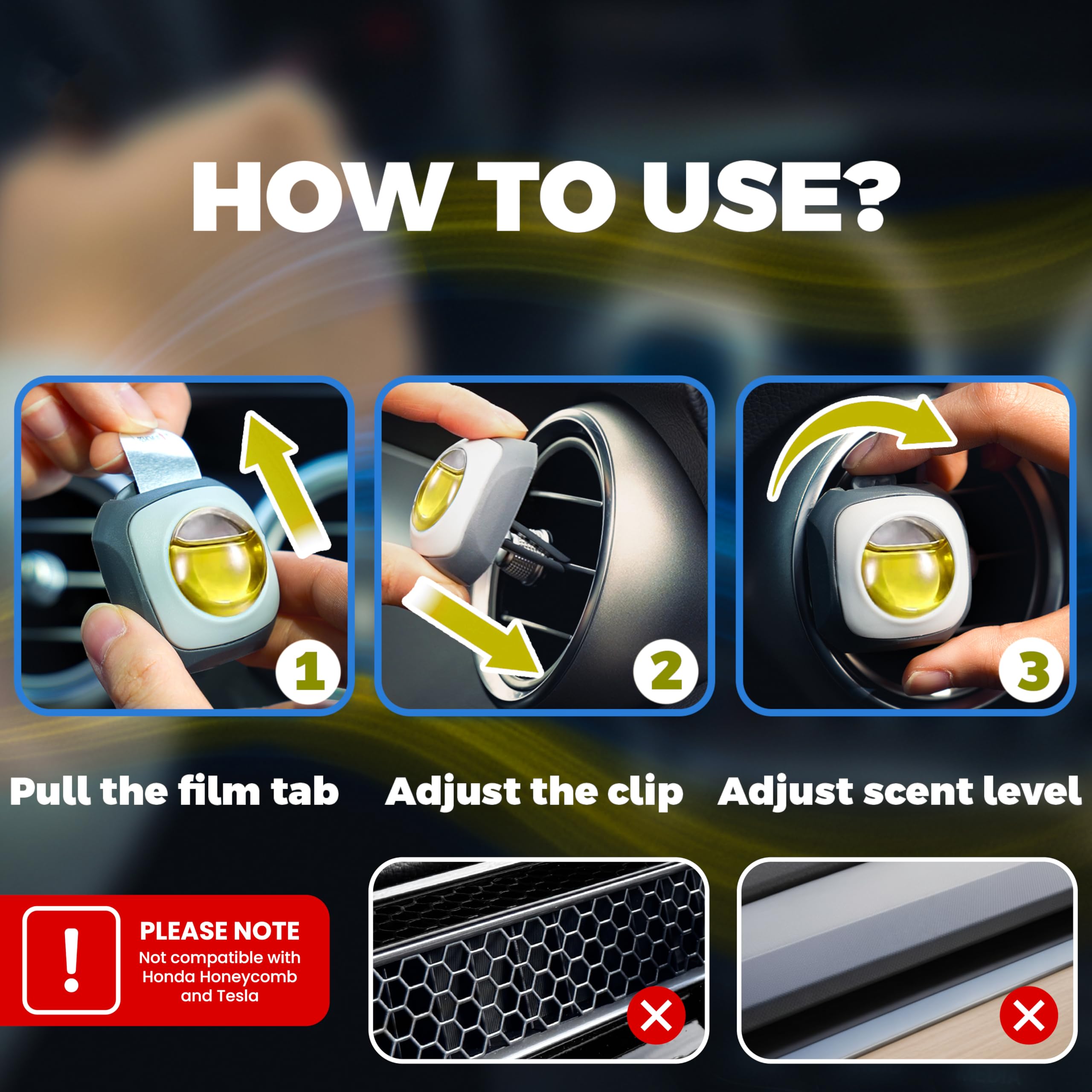 HOW TO USE?

1

2

3

Pull the film tab

Adjust the clip

Adjust scent level

!

PLEASE NOTE
Not compatible with Honda Honeycomb and Tesla