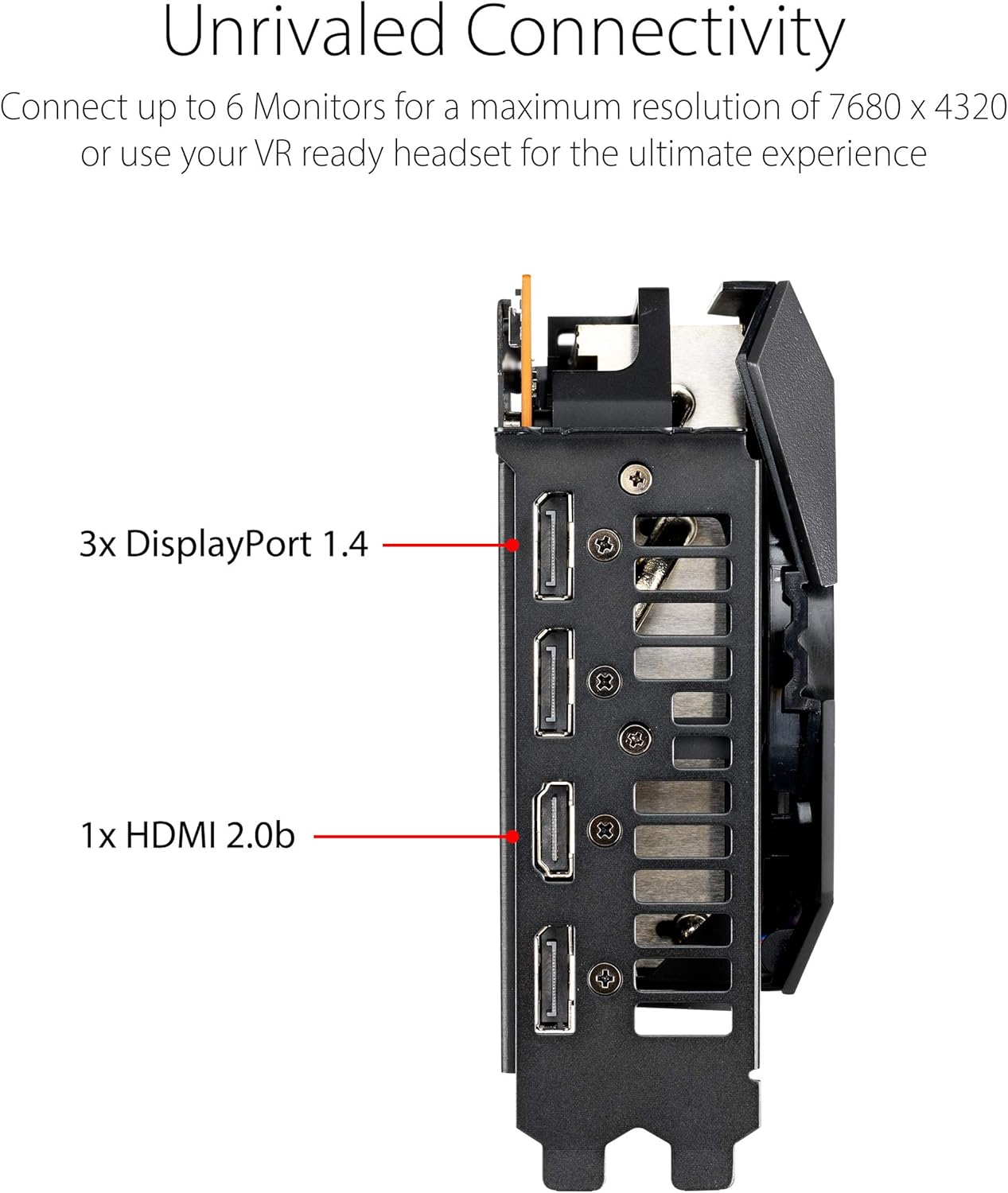 Unrivaled Connectivity

Connect up to 6 Monitors for a maximum resolution of 7680 x 4320 or use your VR ready headset for the ultimate experience

3x DisplayPort 1.4

1x HDMI 2.0b