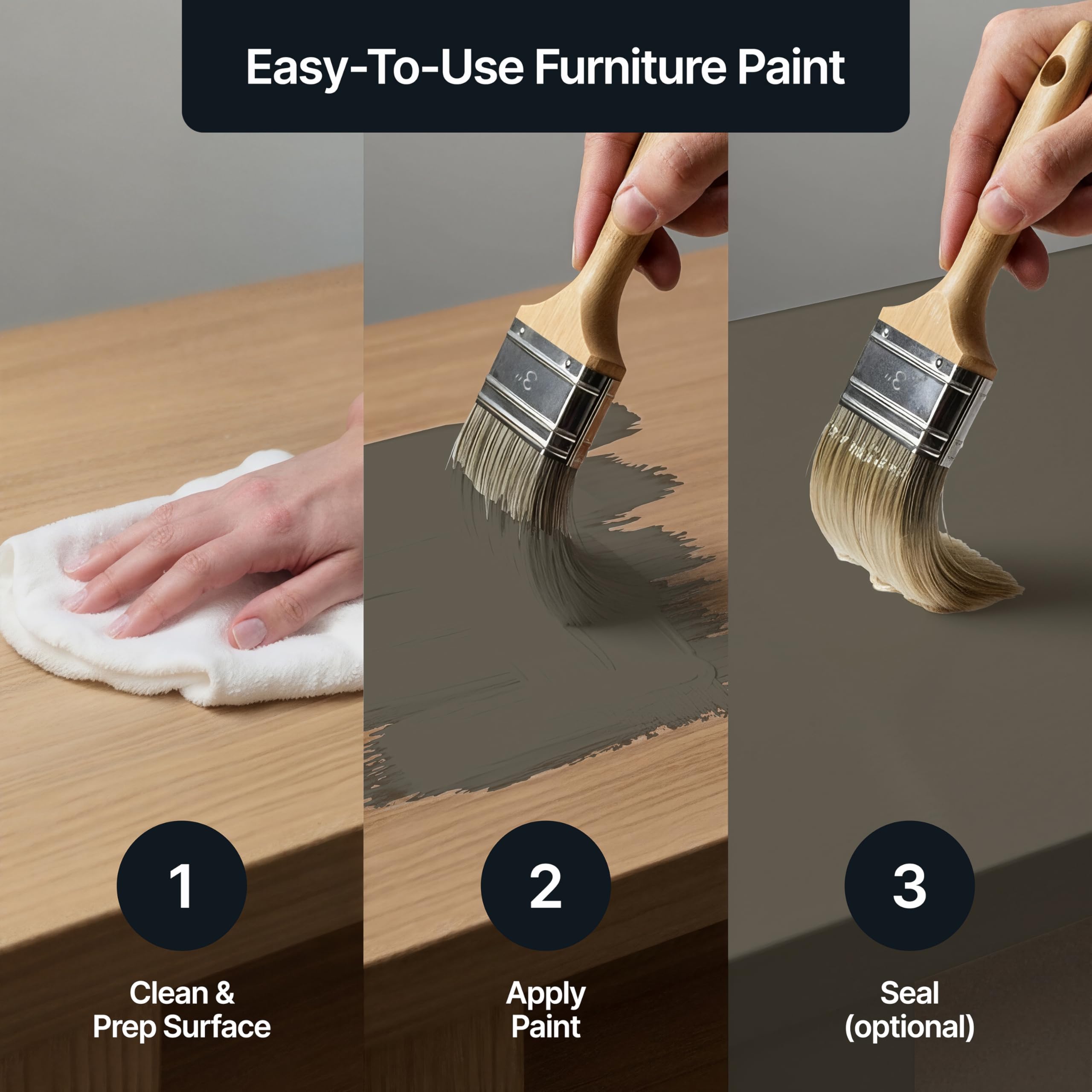 Easy-To-Use Furniture Paint

3"

3"

1

Clean & Prep Surface

2

Apply Paint

3

Seal (optional)