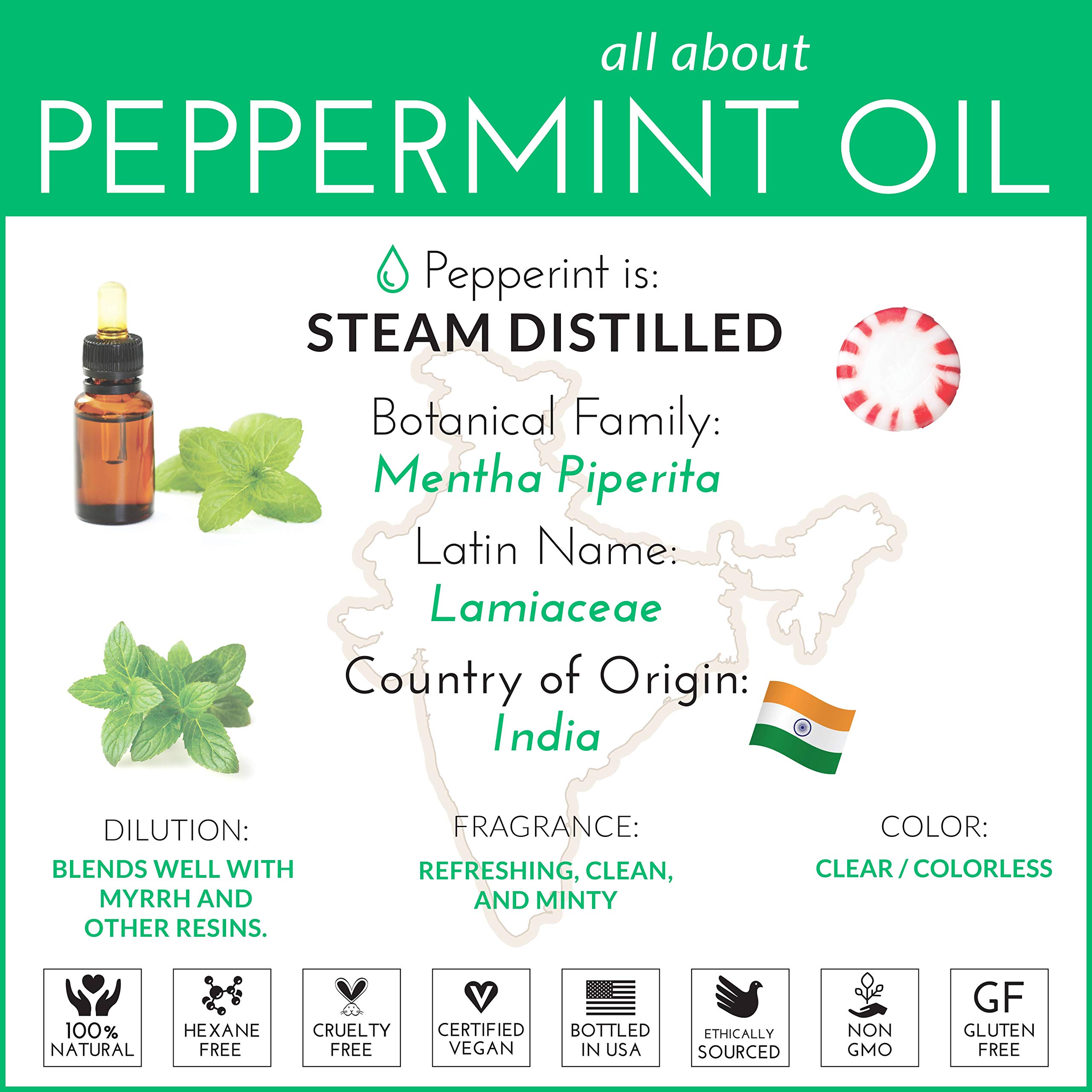 all about
PEPPERMINT OIL

Pepperint is:
STEAM DISTILLED

Botanical Family:
Mentha Piperita

Latin Name:
Lamiaceae

Country of Origin:
India

DILUTION:
BLENDS WELL WITH MYRRH AND OTHER RESINS.

FRAGRANCE:
REFRESHING, CLEAN, AND MINTY

COLOR:
CLEAR / COLORLESS

100% NATURAL

HEXANE FREE

CRUELTY FREE

CERTIFIED VEGAN

BOTTLED IN USA

ETHICALLY SOURCED

NON GMO

GF
GLUTEN FREE