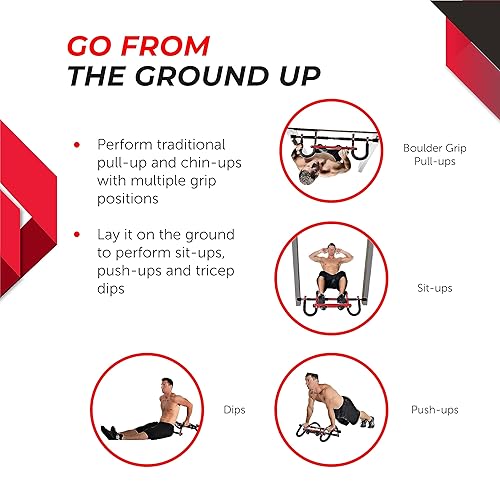 GO FROM
THE GROUND UP

• Perform traditional pull-up and chin-ups with multiple grip positions

• Lay it on the ground to perform sit-ups, push-ups and tricep dips

Boulder Grip Pull-ups

Sit-ups

Dips

Push-ups