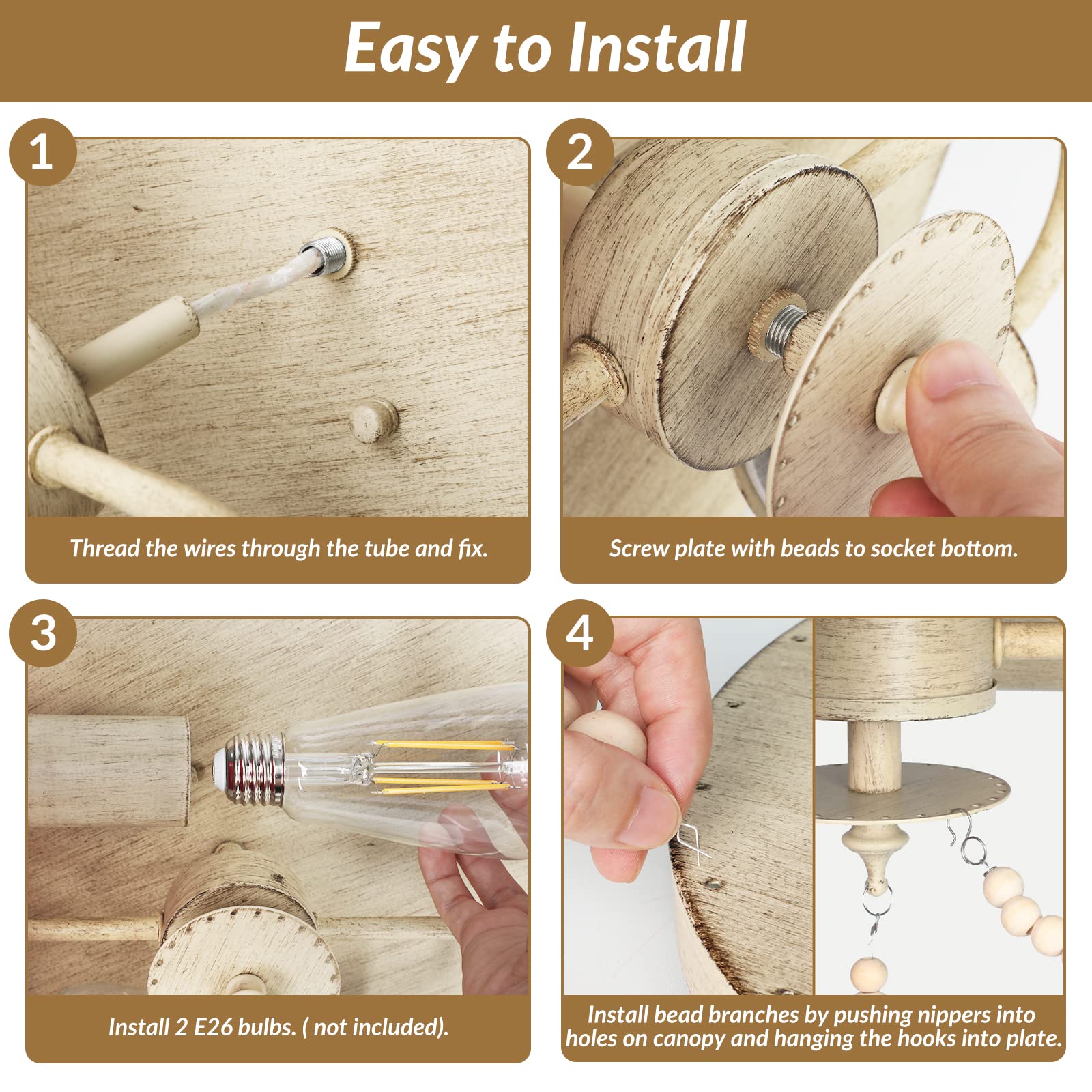 Easy to Install

1

Thread the wires through the tube and fix.

2

Screw plate with beads to socket bottom.

3

Install 2 E26 bulbs. ( not included).

4

Install bead branches by pushing nippers into holes on canopy and hanging the hooks into plate.