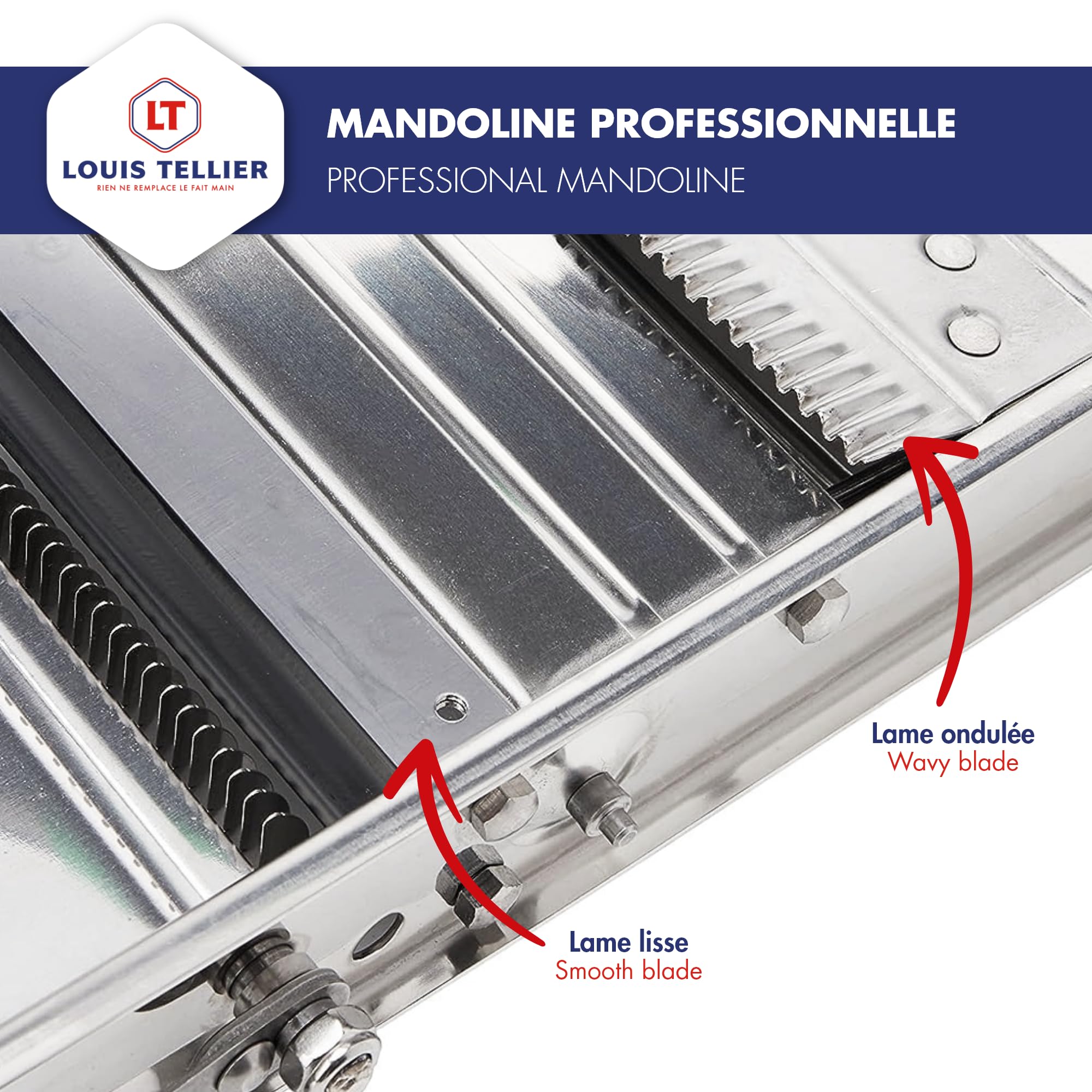 LT
LOUIS TELLIER
RIEN NE REMPLACE LE FAIT MAIN

MANDOLINE PROFESSIONNELLE
PROFESSIONAL MANDOLINE

Lame ondulée
Wavy blade

Lame lisse
Smooth blade