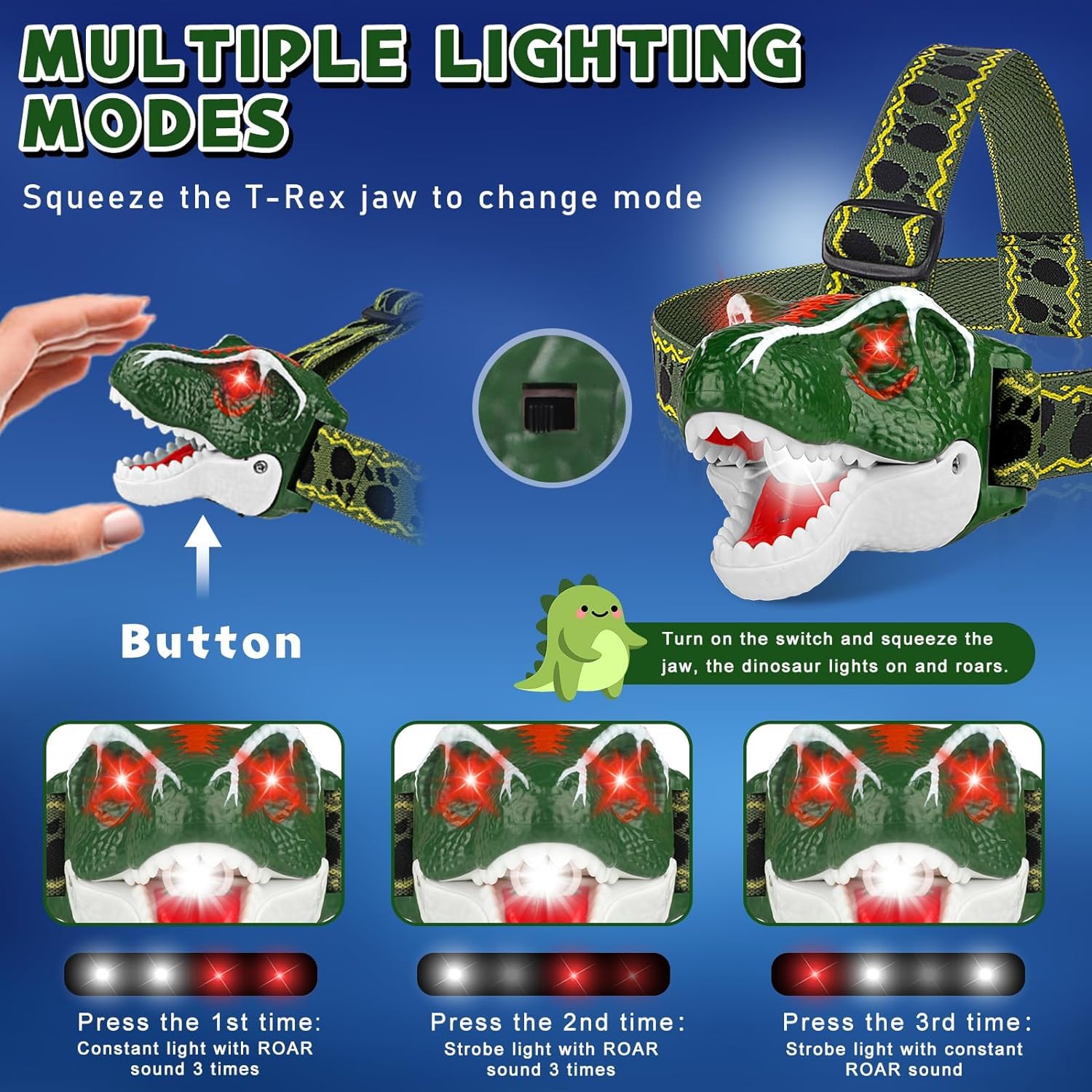 MULTIPLE LIGHTING MODES

Squeeze the T-Rex jaw to change mode

Button

Turn on the switch and squeeze the jaw, the dinosaur lights on and roars.

Press the 1st time:
Constant light with ROAR sound 3 times

Press the 2nd time:
Strobe light with ROAR sound 3 times

Press the 3rd time:
Strobe light with constant ROAR sound