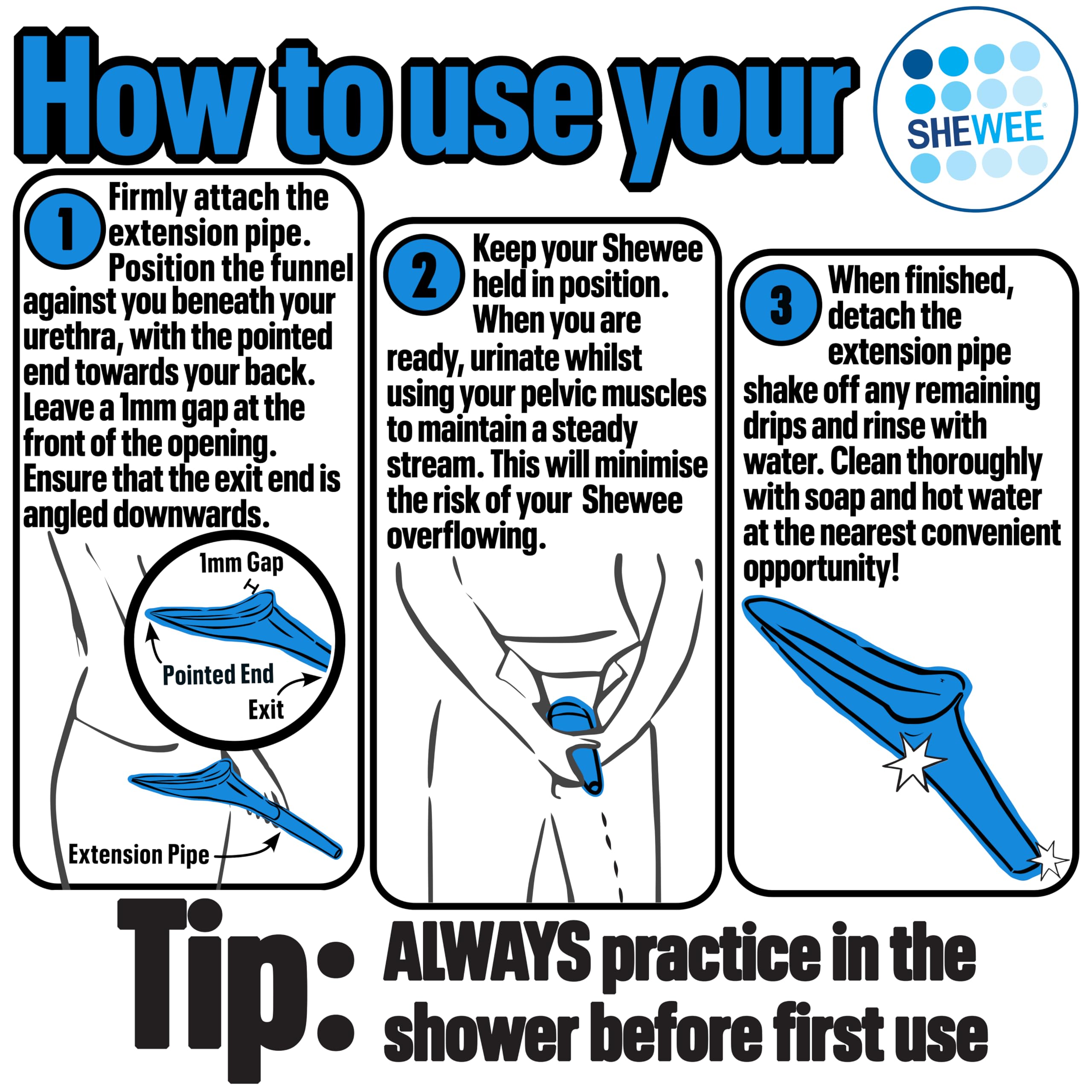 How to use your

SHEWEE®

1 Firmly attach the extension pipe. Position the funnel against you beneath your urethra, with the pointed end towards your back. Leave a 1mm gap at the front of the opening. Ensure that the exit end is angled downwards.

1mm Gap

Pointed End

Exit

Extension Pipe

2 Keep your Shewee held in position. When you are ready, urinate whilst using your pelvic muscles to maintain a steady stream. This will minimise the risk of your Shewee overflowing.

3 When finished, detach the extension pipe shake off any remaining drips and rinse with water. Clean thoroughly with soap and hot water at the nearest convenient opportunity!

Tip: ALWAYS practice in the shower before first use