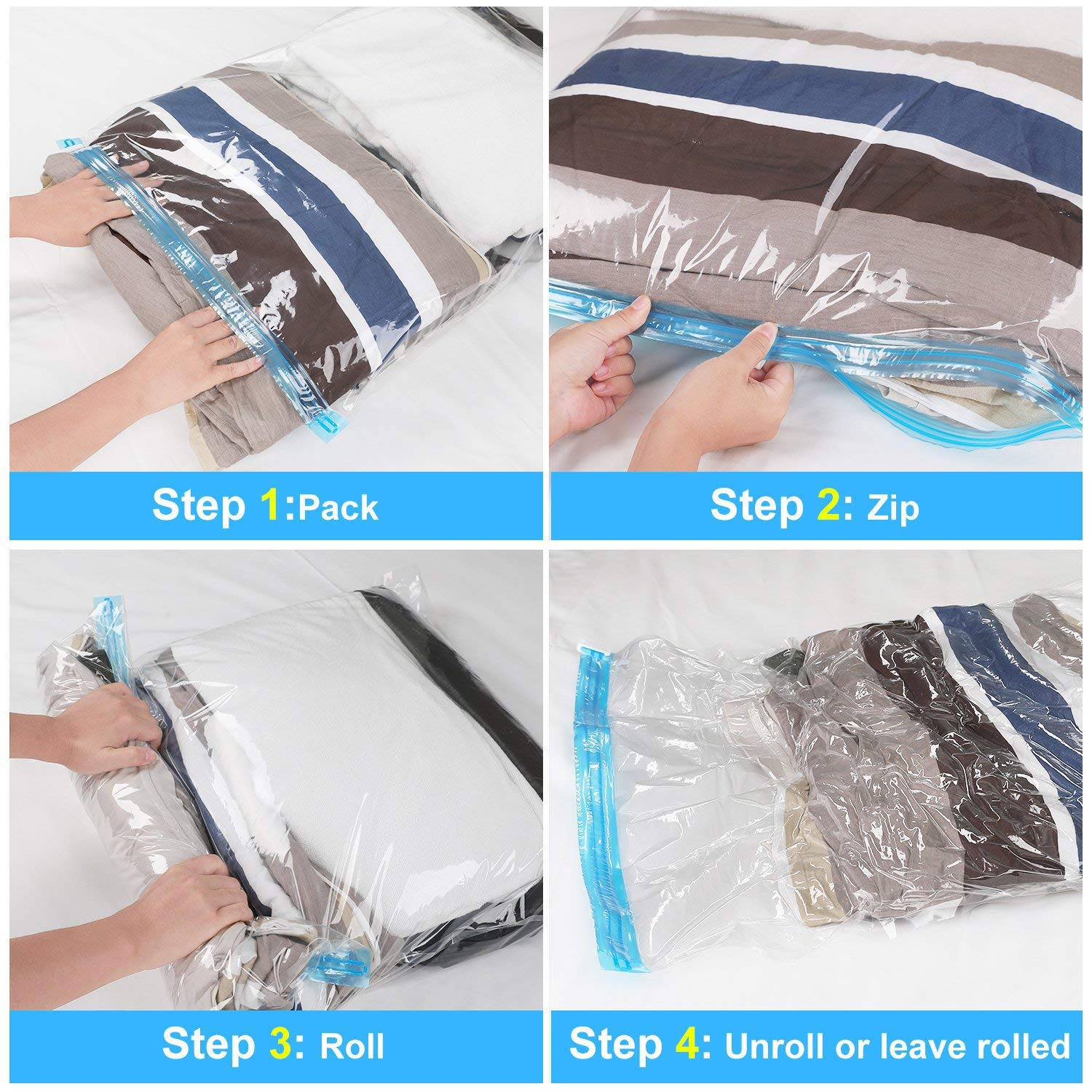 Step 1:Pack

Step 2: Zip

Step 3: Roll

Step 4: Unroll or leave rolled