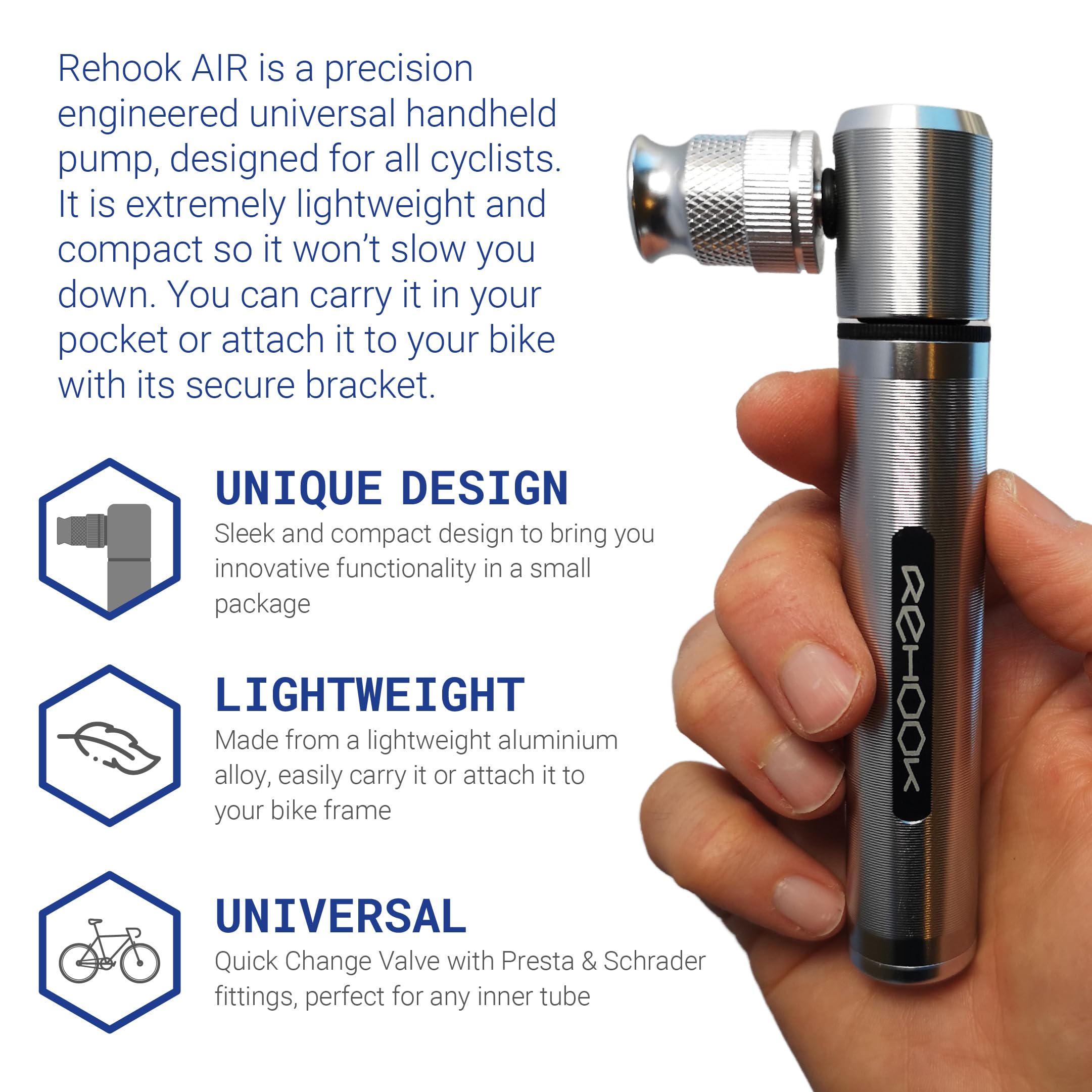 Rehook AIR is a precision engineered universal handheld pump, designed for all cyclists. It is extremely lightweight and compact so it won't slow you down. You can carry it in your pocket or attach it to your bike with its secure bracket.

UNIQUE DESIGN
Sleek and compact design to bring you innovative functionality in a small package

LIGHTWEIGHT
Made from a lightweight aluminium alloy, easily carry it or attach it to your bike frame

UNIVERSAL
Quick Change Valve with Presta & Schrader fittings, perfect for any inner tube

REHOOK