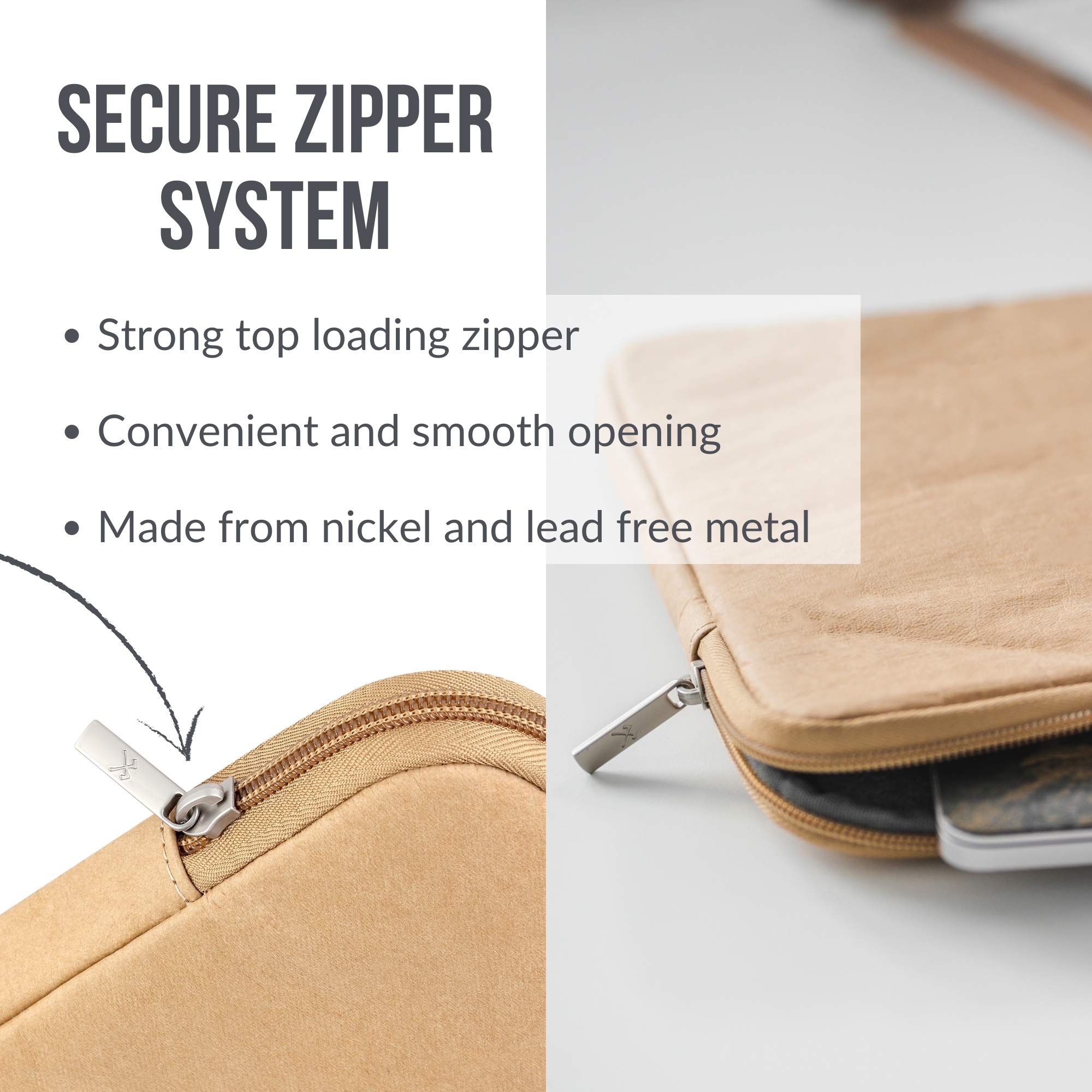 SECURE ZIPPER SYSTEM

• Strong top loading zipper

• Convenient and smooth opening

• Made from nickel and lead free metal