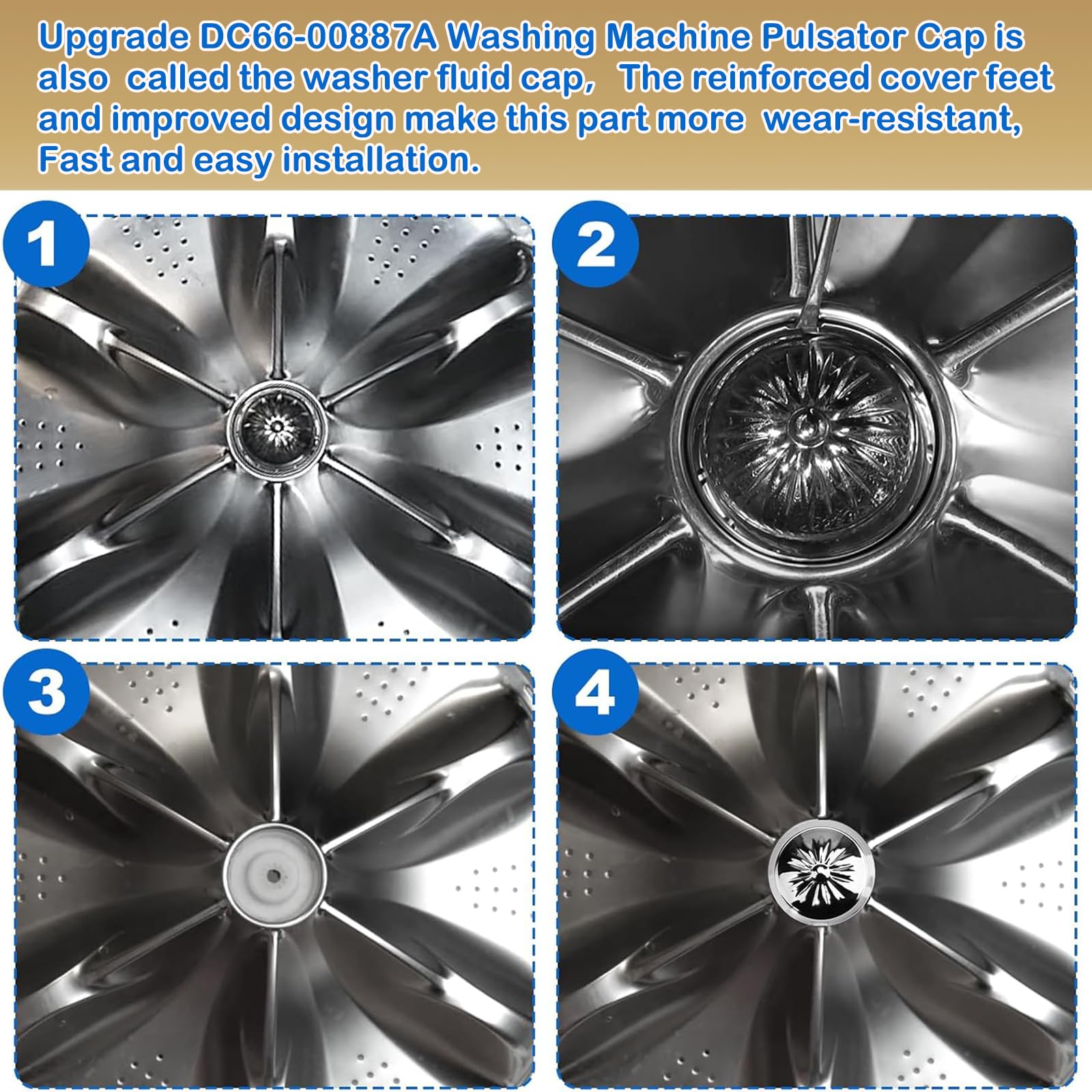 Upgrade DC66-00887A Washing Machine Pulsator Cap is also called the washer fluid cap, The reinforced cover feet and improved design make this part more wear-resistant, Fast and easy installation.

1

2

3

4