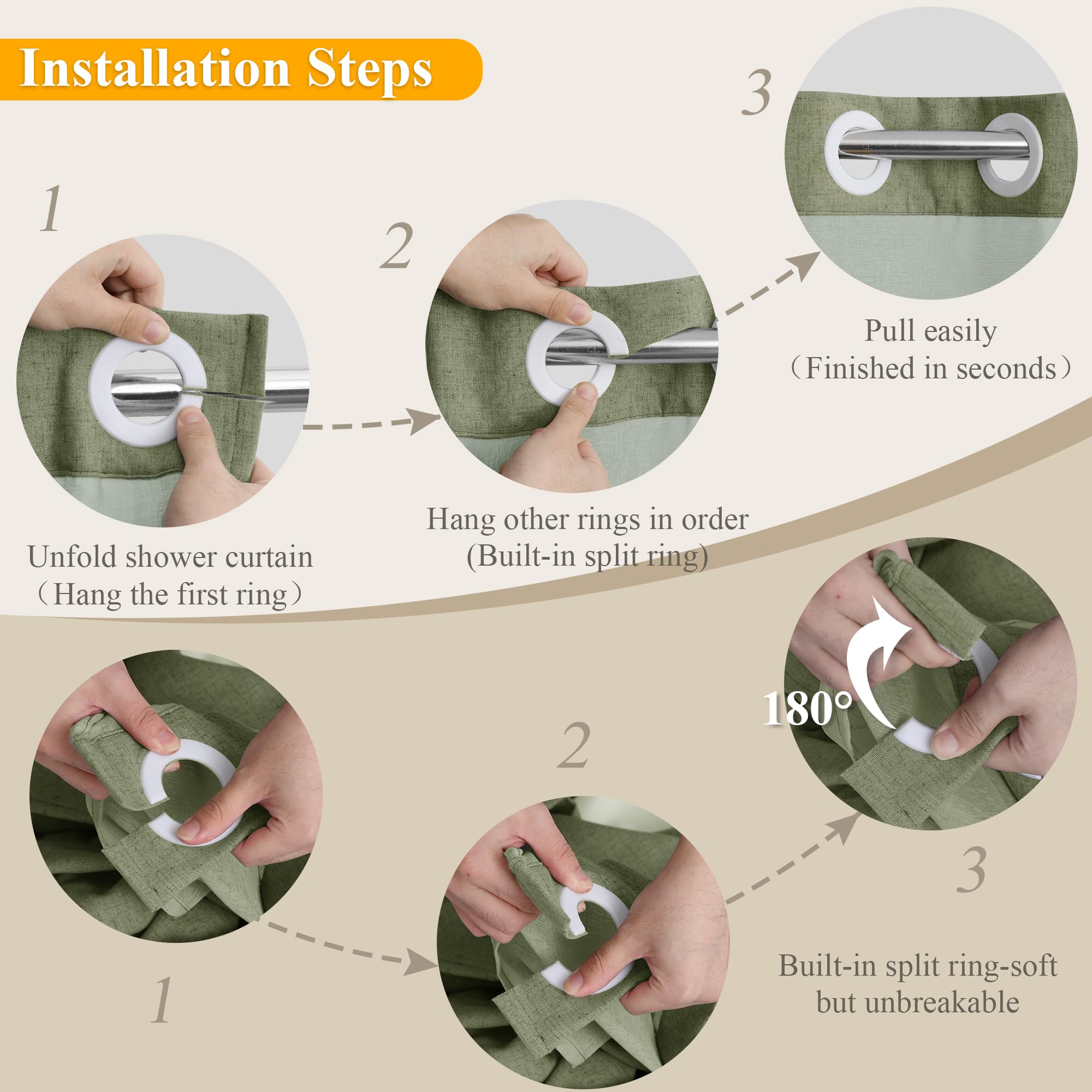 Installation Steps

1

Unfold shower curtain
（Hang the first ring）

2

Hang other rings in order
(Built-in split ring)

3

Pull easily
（Finished in seconds）

1

2

180°

3

Built-in split ring-soft
but unbreakable