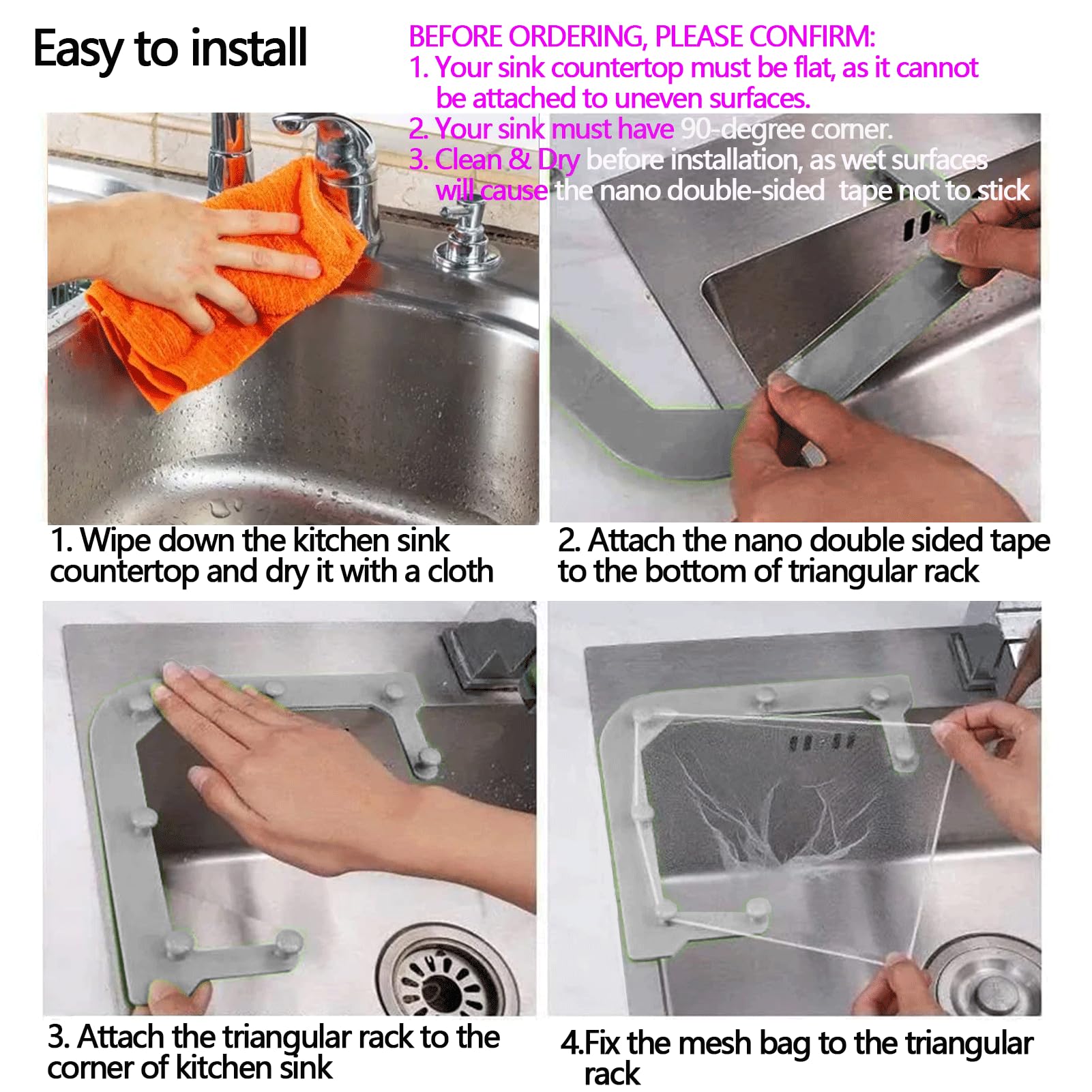 Easy to install

BEFORE ORDERING, PLEASE CONFIRM:
1. Your sink countertop must be flat, as it cannot be attached to uneven surfaces.
2. Your sink must have 90-degree corner.
3. Clean & Dry before installation, as wet surfaces will cause the nano double-sided tape not to stick

1. Wipe down the kitchen sink countertop and dry it with a cloth

2. Attach the nano double sided tape to the bottom of triangular rack

3. Attach the triangular rack to the corner of kitchen sink

4.Fix the mesh bag to the triangular rack