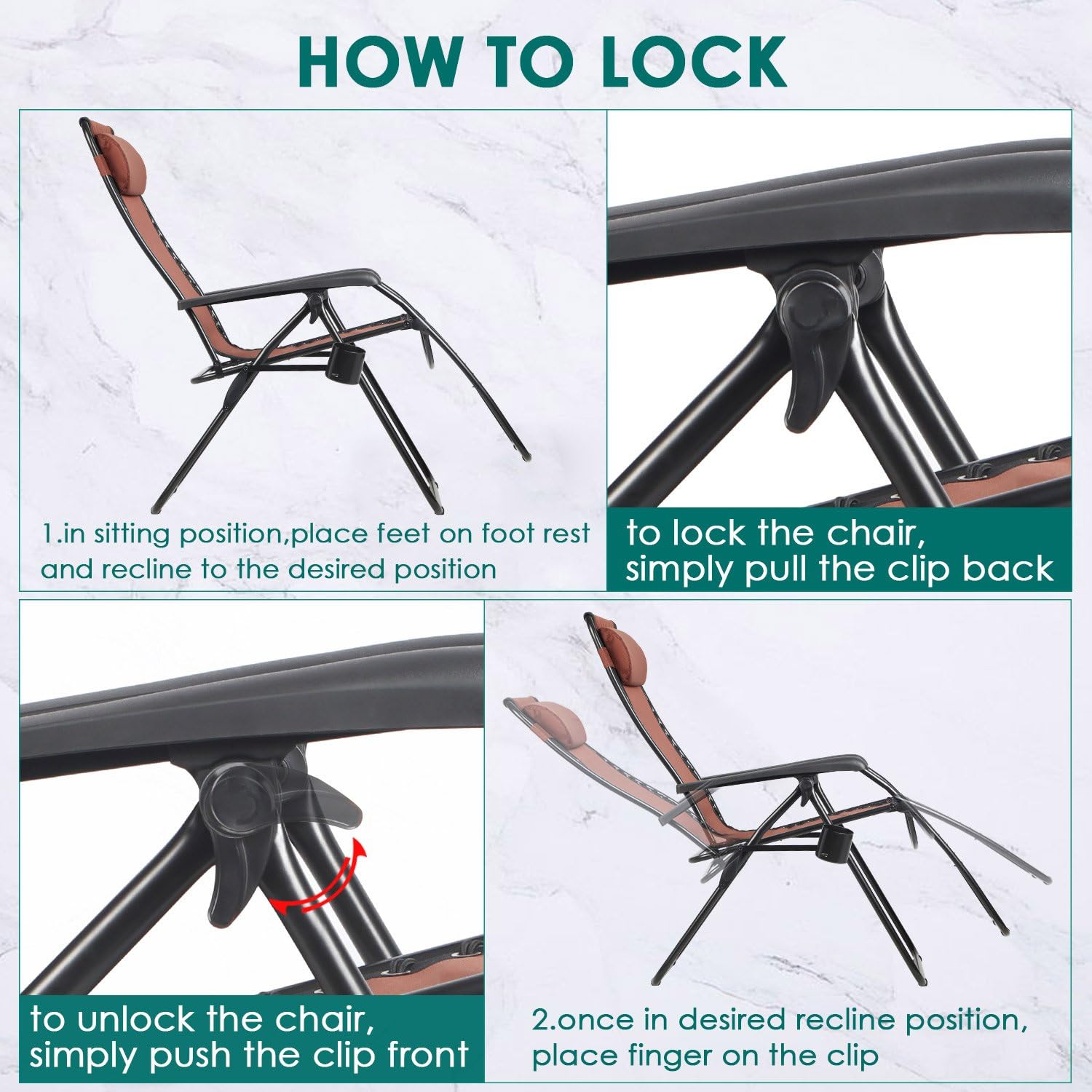 HOW TO LOCK

1.in sitting position,place feet on foot rest and recline to the desired position

to lock the chair, simply pull the clip back

to unlock the chair, simply push the clip front

2.once in desired recline position, place finger on the clip