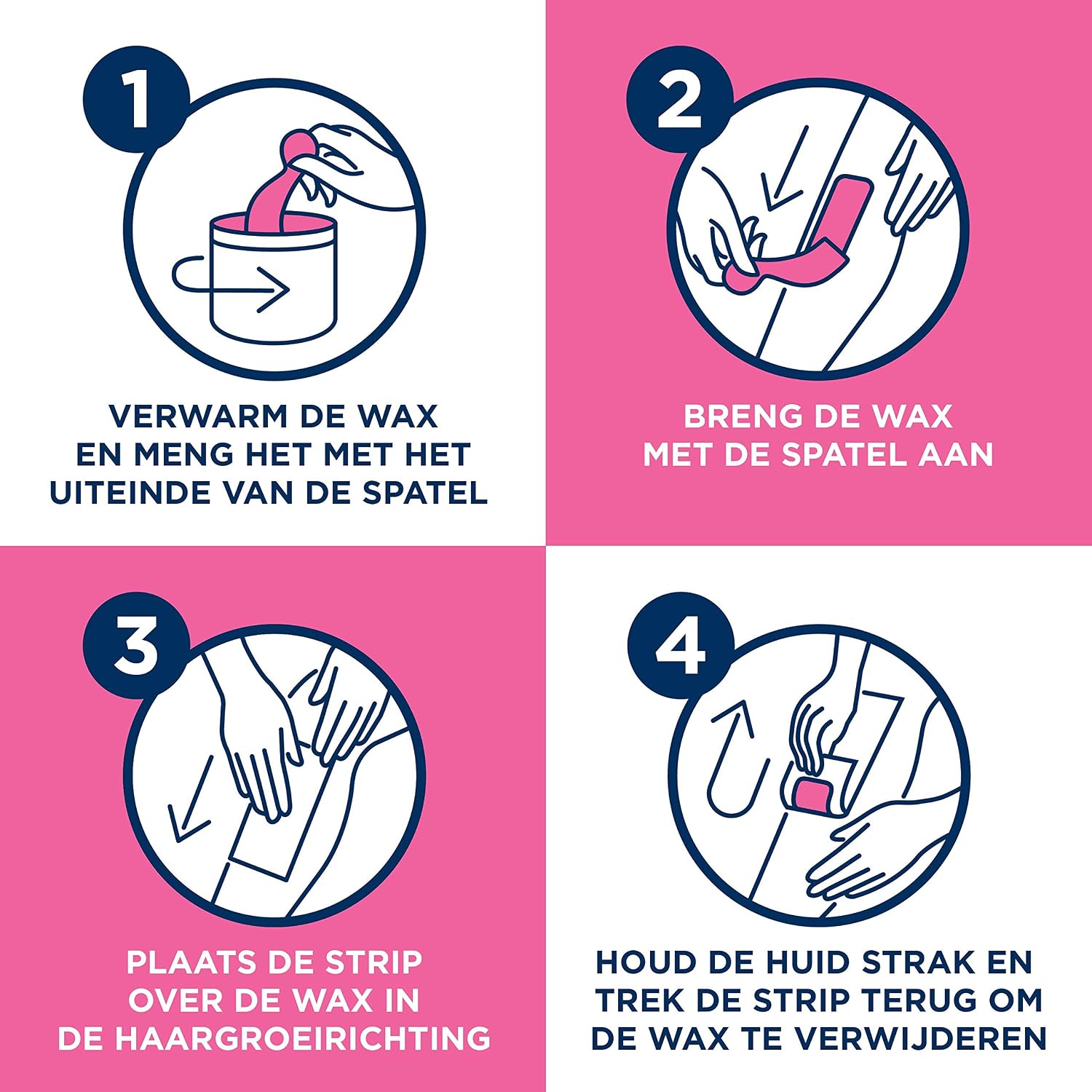 1

VERWARM DE WAX EN MENG HET MET HET UITEINDE VAN DE SPATEL

2

BRENG DE WAX MET DE SPATEL AAN

3

PLAATS DE STRIP OVER DE WAX IN DE HAARGROEIRICHTING

4

HOUD DE HUID STRAK EN TREK DE STRIP TERUG OM DE WAX TE VERWIJDEREN