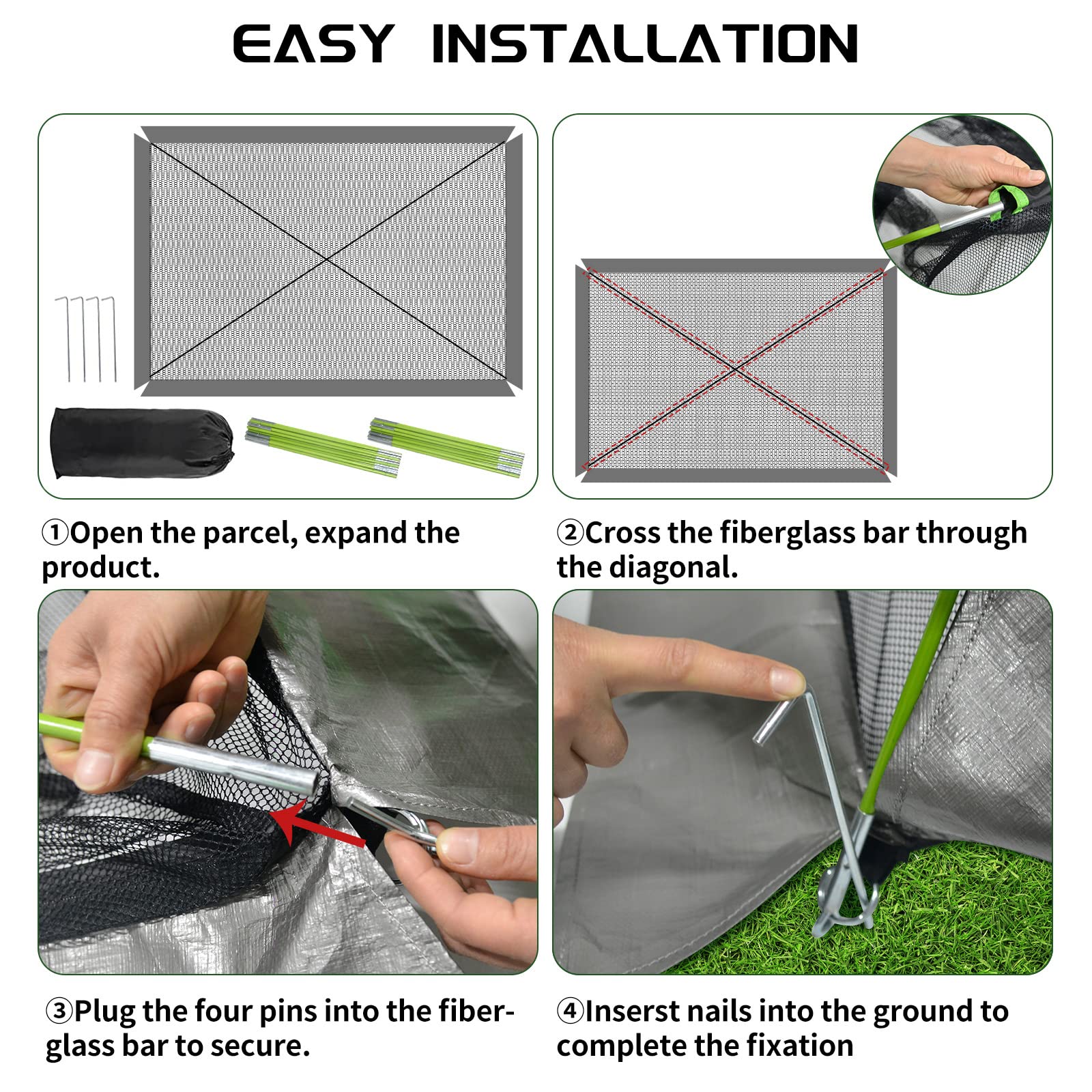 EASY INSTALLATION

①Open the parcel, expand the product.

②Cross the fiberglass bar through the diagonal.

③Plug the four pins into the fiberglass bar to secure.

④Inserst nails into the ground to complete the fixation