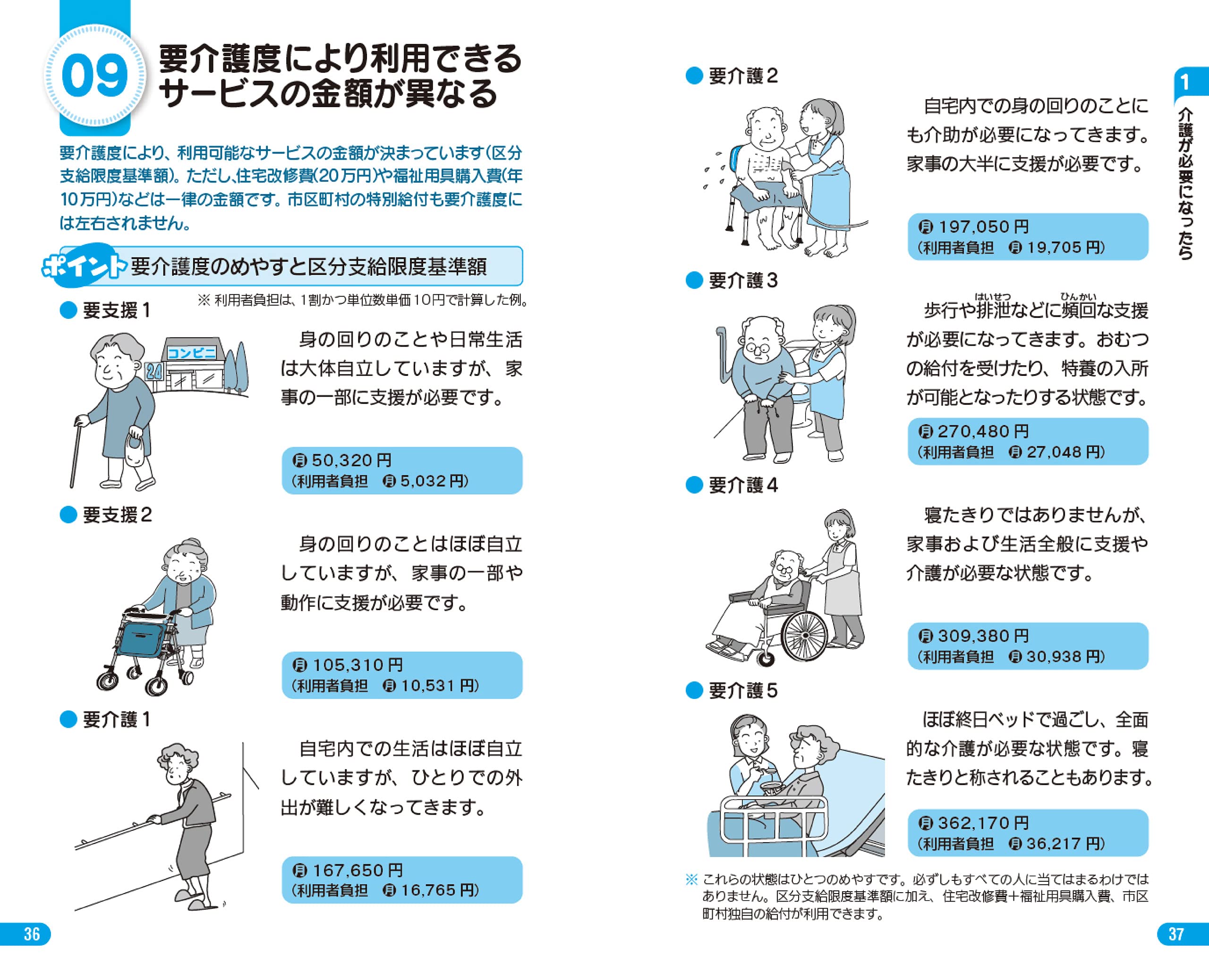 09 要介護度により利用できるサービスの金額が異なる

要介護度により、利用可能なサービスの金額が決まっています(区分支給限度基準額)。ただし、住宅改修費(20万円)や福祉用具購入費(年10万円)などは一律の金額です。市区町村の特別給付も要介護度には左右されません。

ポイント 要介護度のめやすと区分支給限度基準額

※ 利用者負担は、1割かつ単位数単価10円で計算した例。

● 要支援1

コンビニ 24

身の回りのことや日常生活は大体自立していますが、家事の一部に支援が必要です。

月 50,320円
(利用者負担 月 5,032円)

● 要支援2

身の回りのことはほぼ自立していますが、家事の一部や動作に支援が必要です。

月 105,310円
(利用者負担 月 10,531円)

● 要介護1

自宅内での生活はほぼ自立していますが、ひとりでの外出が難しくなってきます。

月 167,650円
(利用者負担 月 16,765円)

36

● 要介護2

自宅内での身の回りのことにも介助が必要になってきます。家事の大半に支援が必要です。

月 197,050円
(利用者負担 月 19,705円)

● 要介護3

歩行や排泄(はいせつ)などに頻回(ひんかい)な支援が必要になってきます。おむつの給付を受けたり、特養の入所が可能となったりする状態です。

月 270,480円
(利用者負担 月 27,048円)

● 要介護4

寝たきりではありませんが、家事および生活全般に支援や介護が必要な状態です。

月 309,380円
(利用者負担 月 30,938円)

● 要介護5

ほぼ終日ベッドで過ごし、全面的な介護が必要な状態です。寝たきりと称されることもあります。

月 362,170円
(利用者負担 月 36,217円)

※ これらの状態はひとつのめやすです。必ずしもすべての人に当てはまるわけではありません。区分支給限度基準額に加え、住宅改修費+福祉用具購入費、市区町村独自の給付が利用できます。

1 介護が必要になったら

37