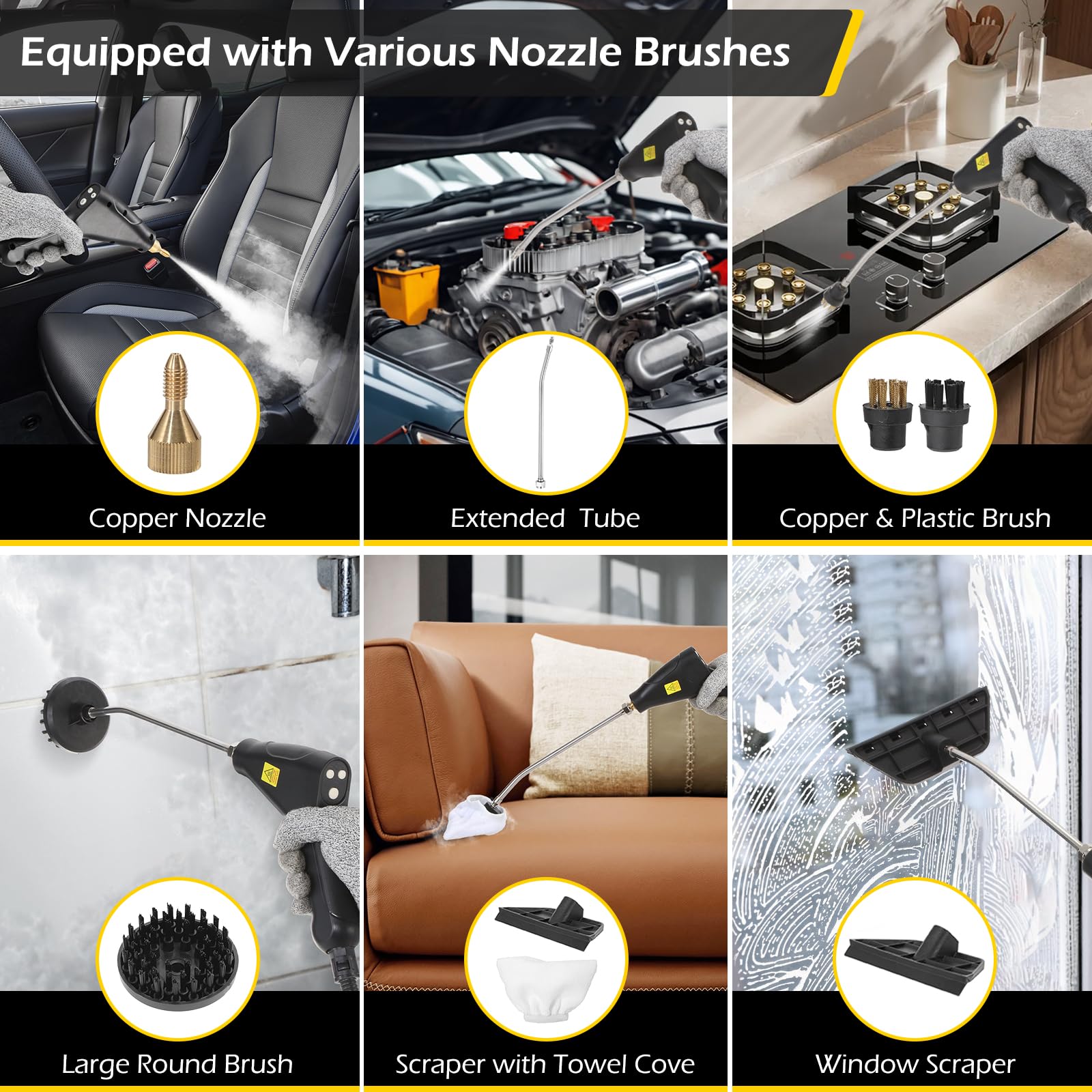 Equipped with Various Nozzle Brushes

Copper Nozzle

Extended Tube

Copper & Plastic Brush

Large Round Brush

Scraper with Towel Cove

Window Scraper